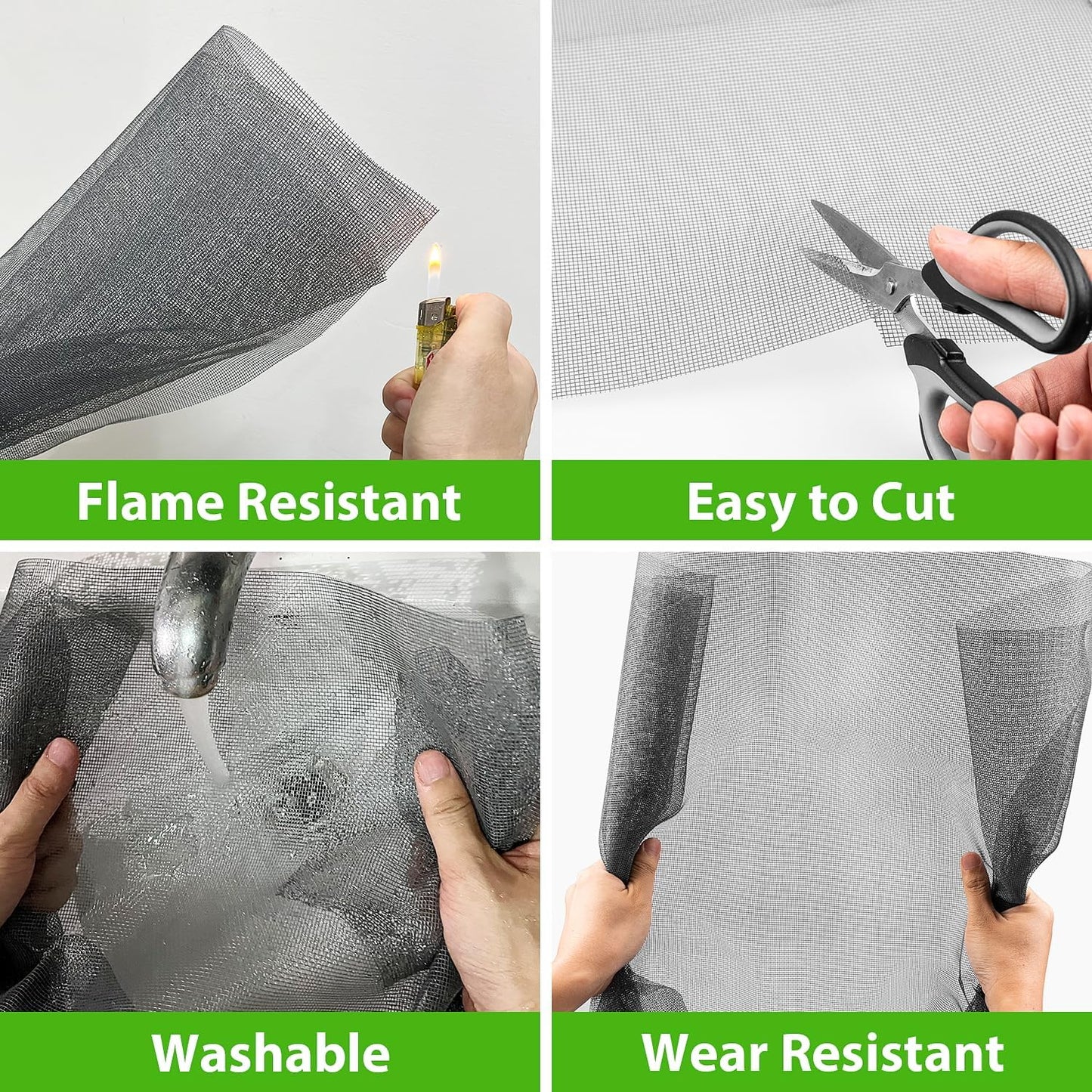 Flame Resistant

Easy to Cut

Washable

Wear Resistant