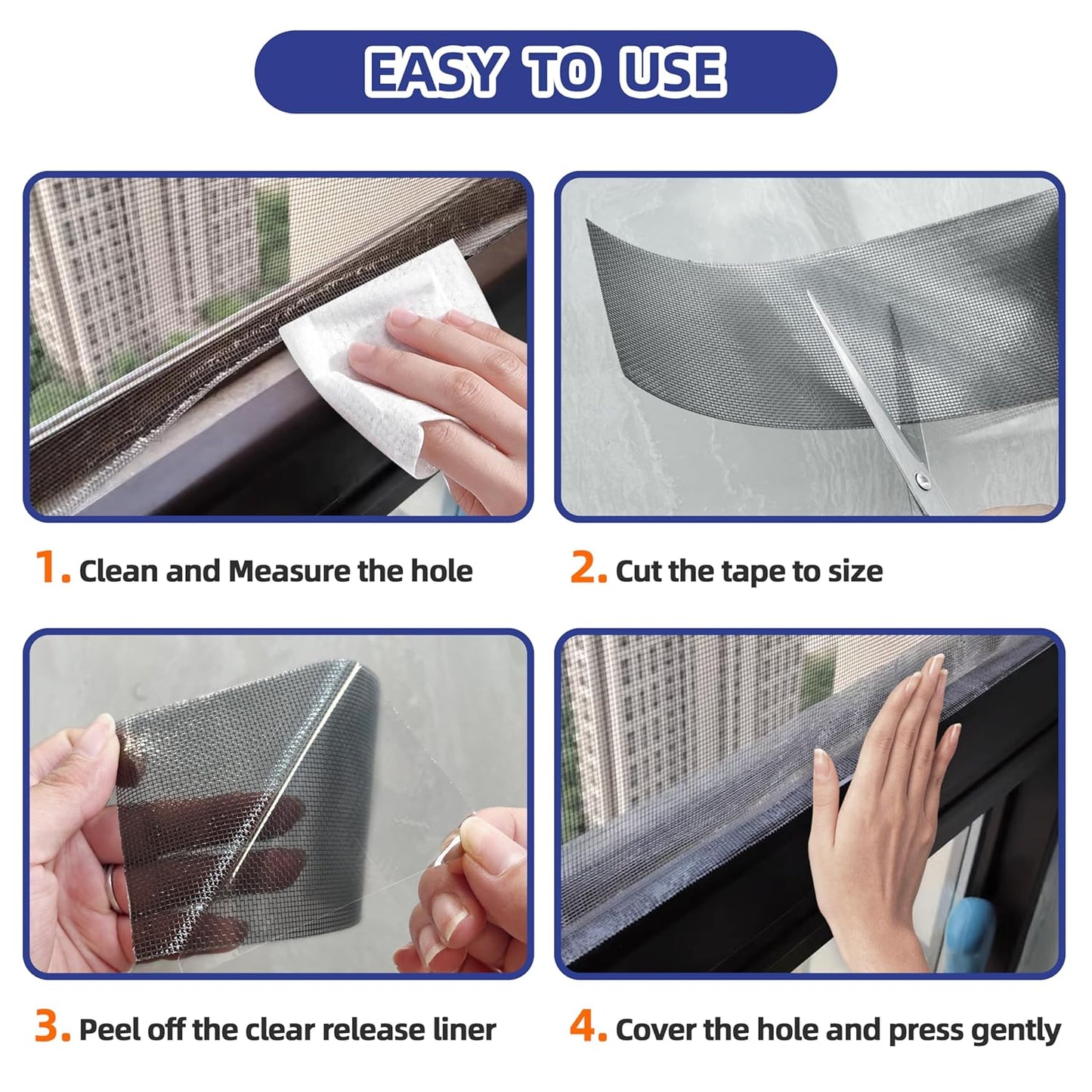 EASY TO USE

1. Clean and Measure the hole

2. Cut the tape to size

3. Peel off the clear release liner

4. Cover the hole and press gently