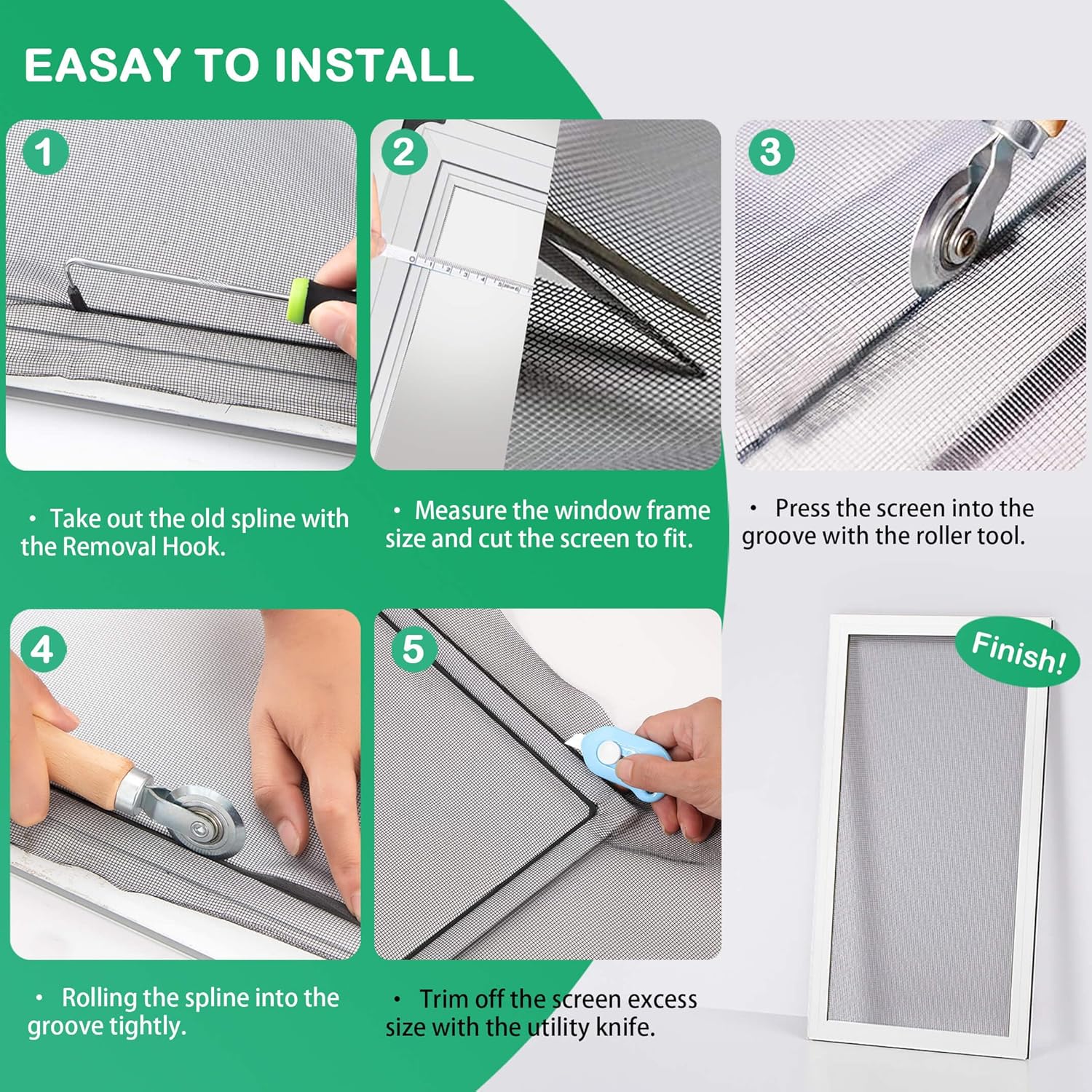 EASAY TO INSTALL

1

2

3

· Take out the old spline with the Removal Hook.

· Measure the window frame size and cut the screen to fit.

· Press the screen into the groove with the roller tool.

4

5

Finish!

· Rolling the spline into the groove tightly.

· Trim off the screen excess size with the utility knife.