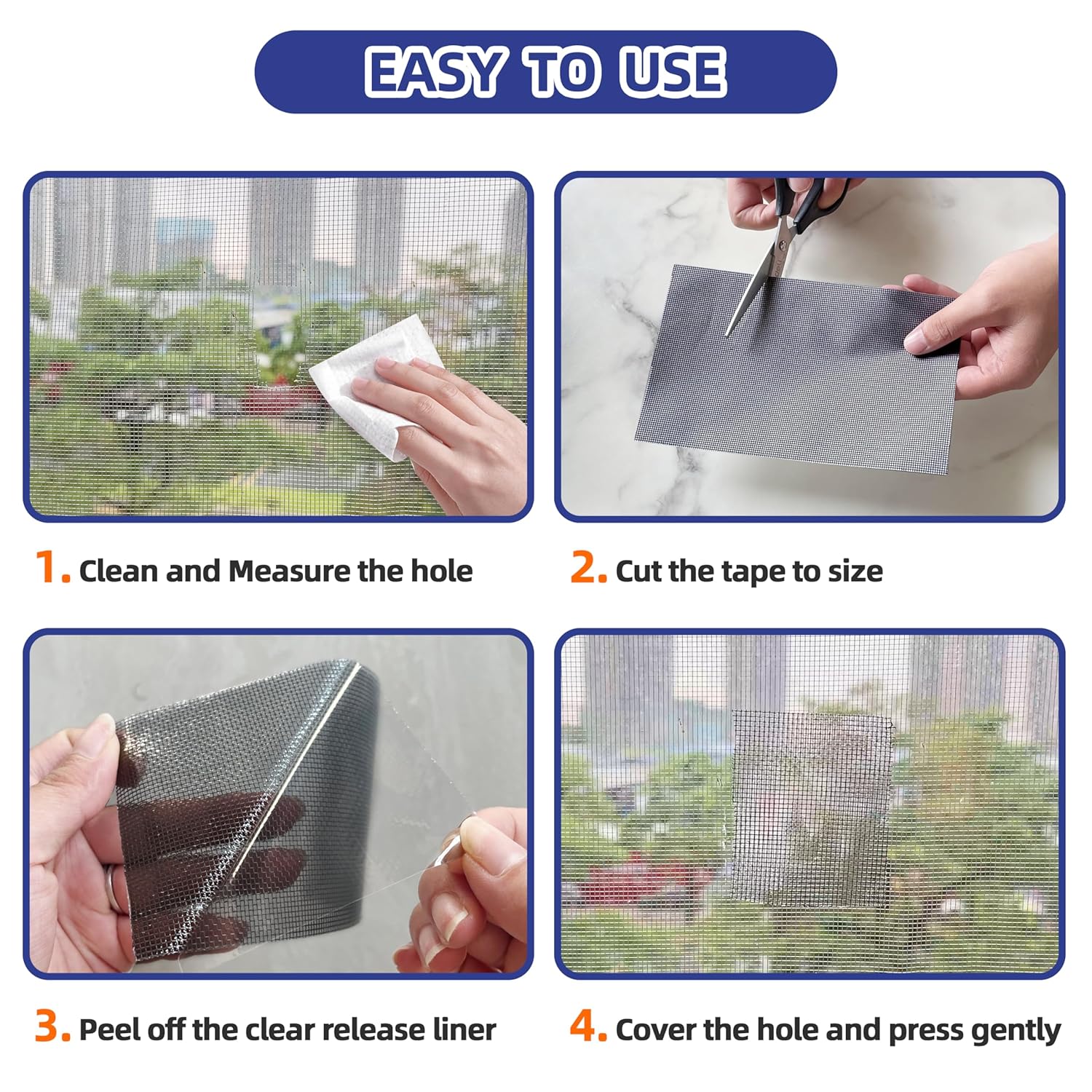 EASY TO USE

1. Clean and Measure the hole

2. Cut the tape to size

3. Peel off the clear release liner

4. Cover the hole and press gently