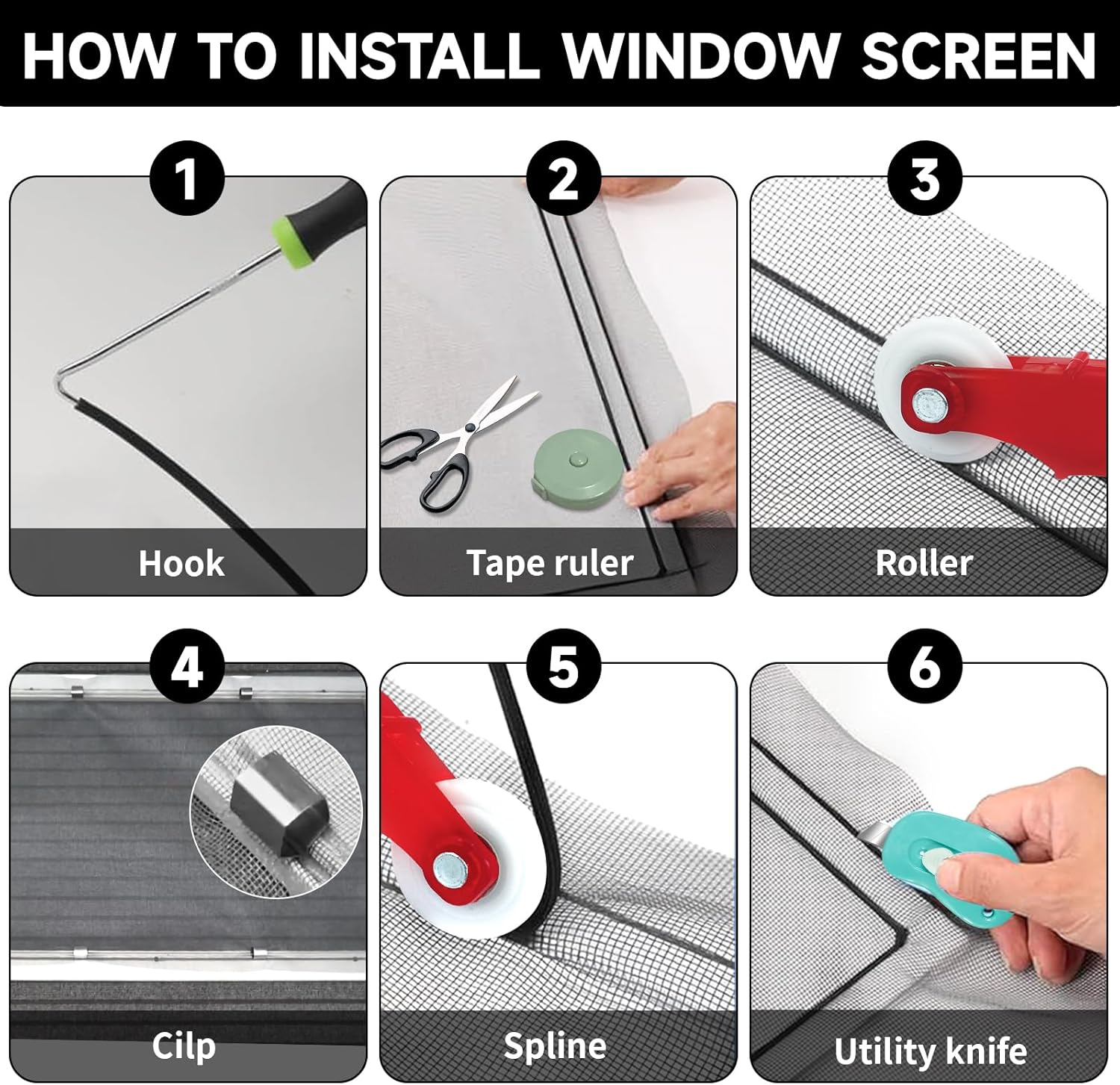 HOW TO INSTALL WINDOW SCREEN

1
Hook

2
Tape ruler

3
Roller

4
Cilp

5
Spline

6
Utility knife