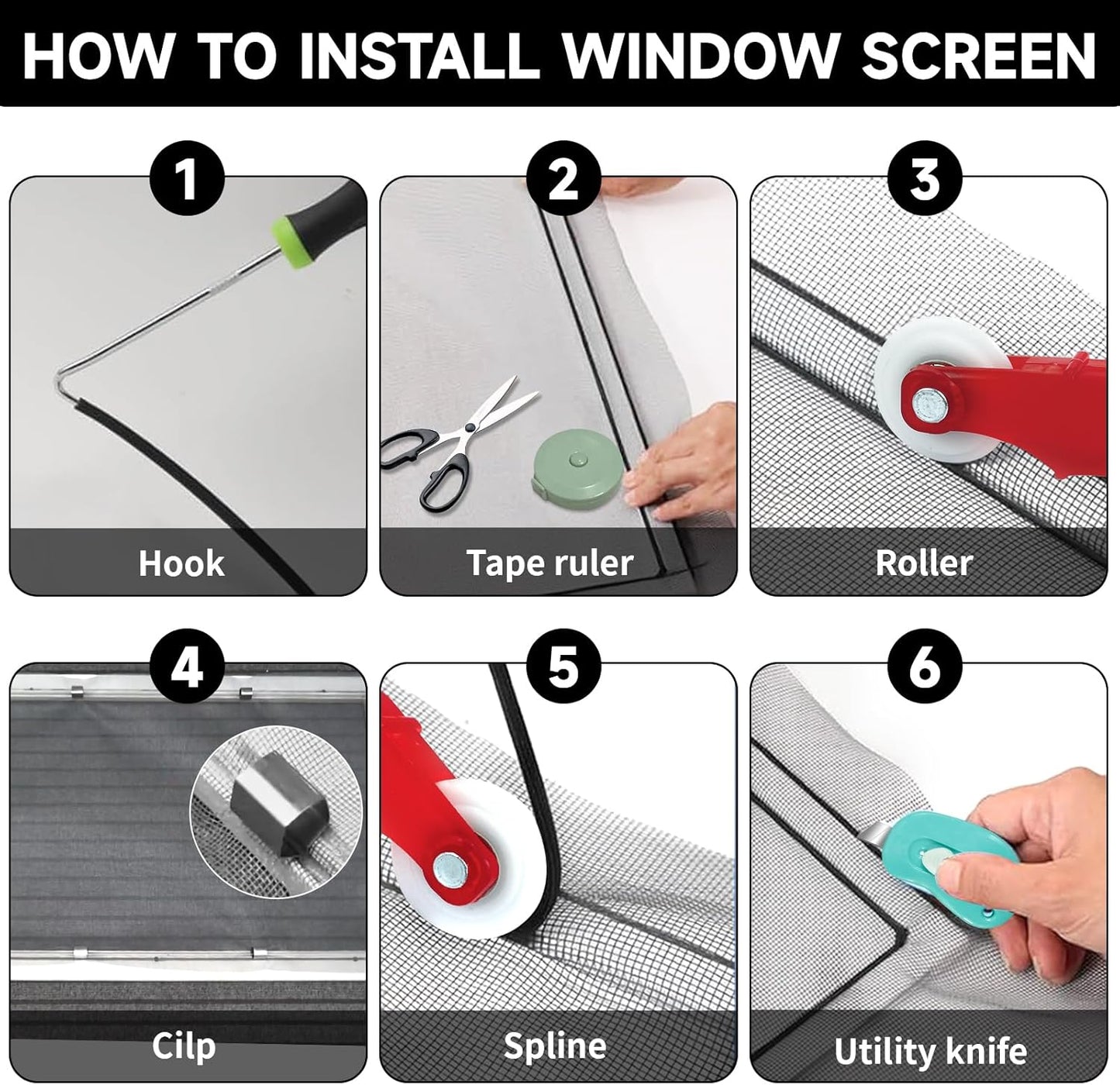 HOW TO INSTALL WINDOW SCREEN

1
Hook

2
Tape ruler

3
Roller

4
Cilp

5
Spline

6
Utility knife