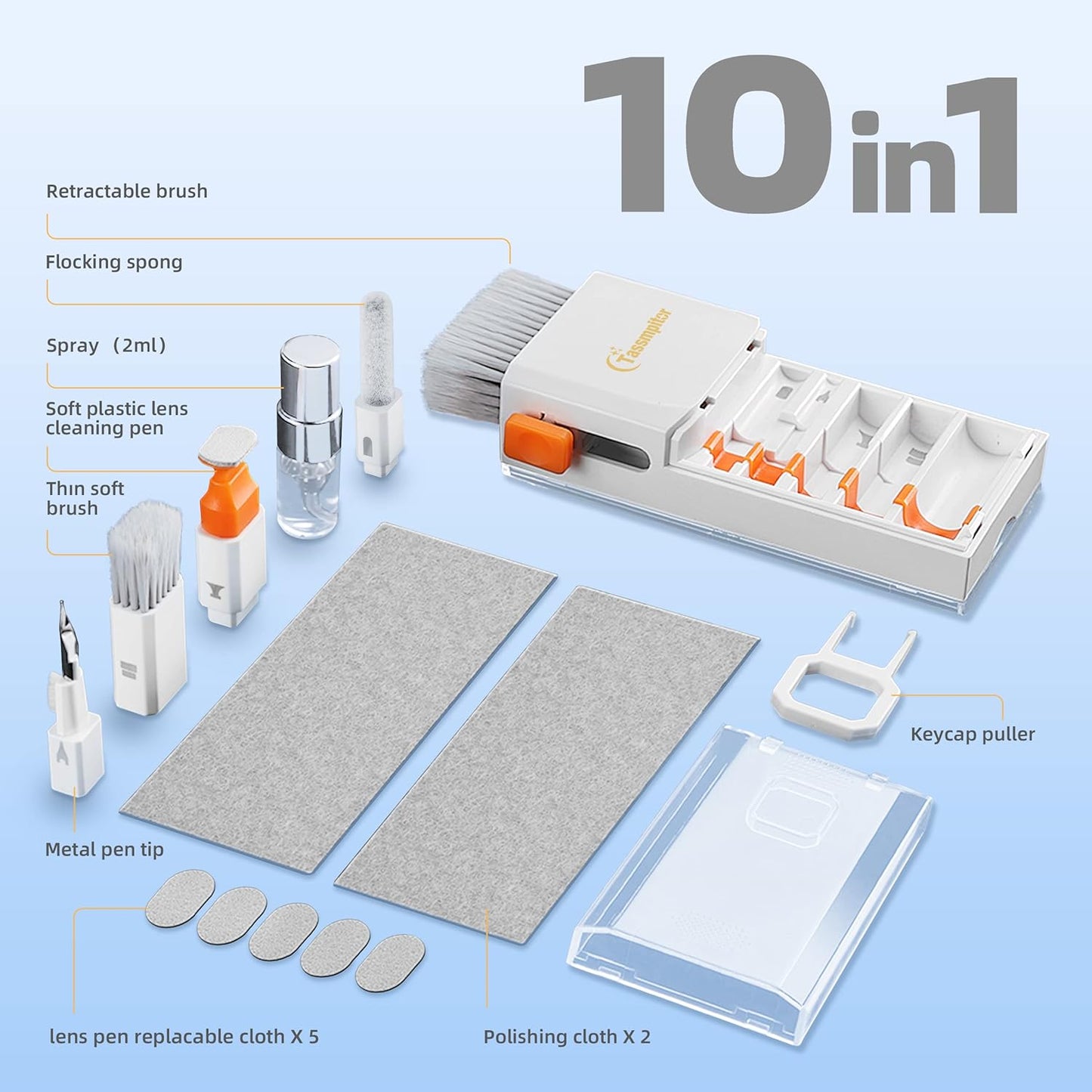 10in1

Retractable brush

Flocking spong

Spray （2ml）

Soft plastic lens cleaning pen

Thin soft brush

Tassmpitor

Keycap puller

Metal pen tip

lens pen replacable cloth X 5

Polishing cloth X 2