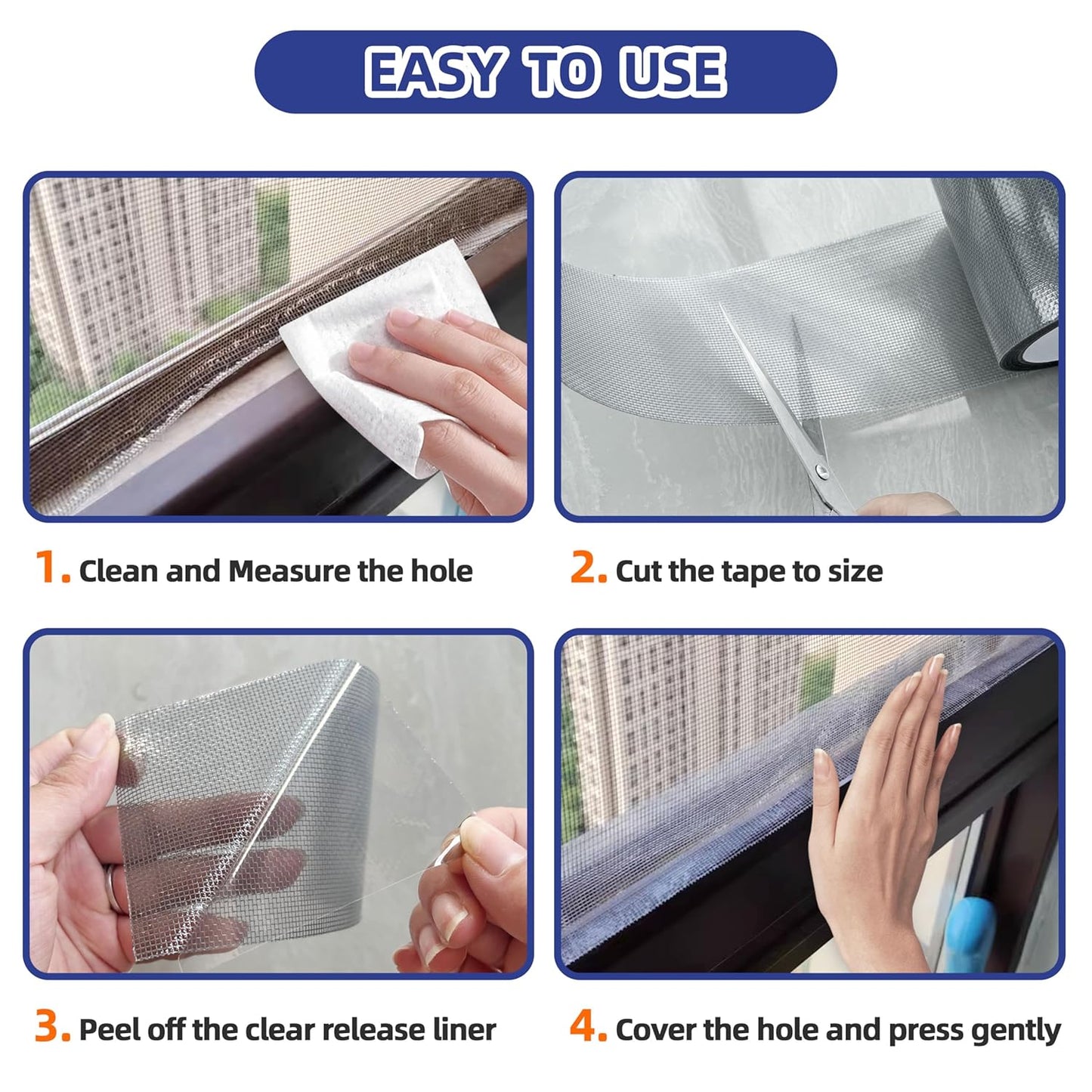 EASY TO USE

1. Clean and Measure the hole

2. Cut the tape to size

3. Peel off the clear release liner

4. Cover the hole and press gently