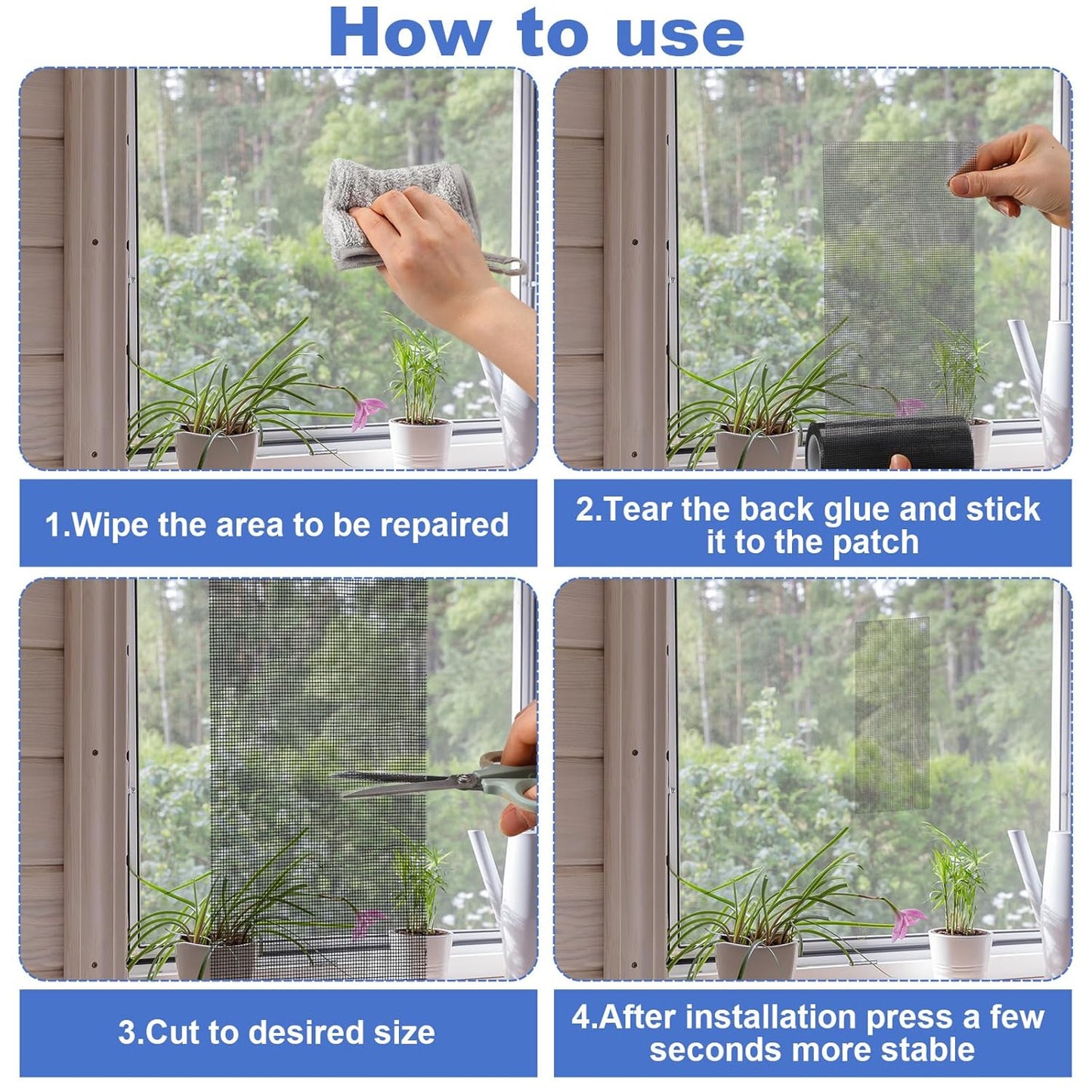 How to use

1.Wipe the area to be repaired

2.Tear the back glue and stick it to the patch

3.Cut to desired size

4.After installation press a few seconds more stable