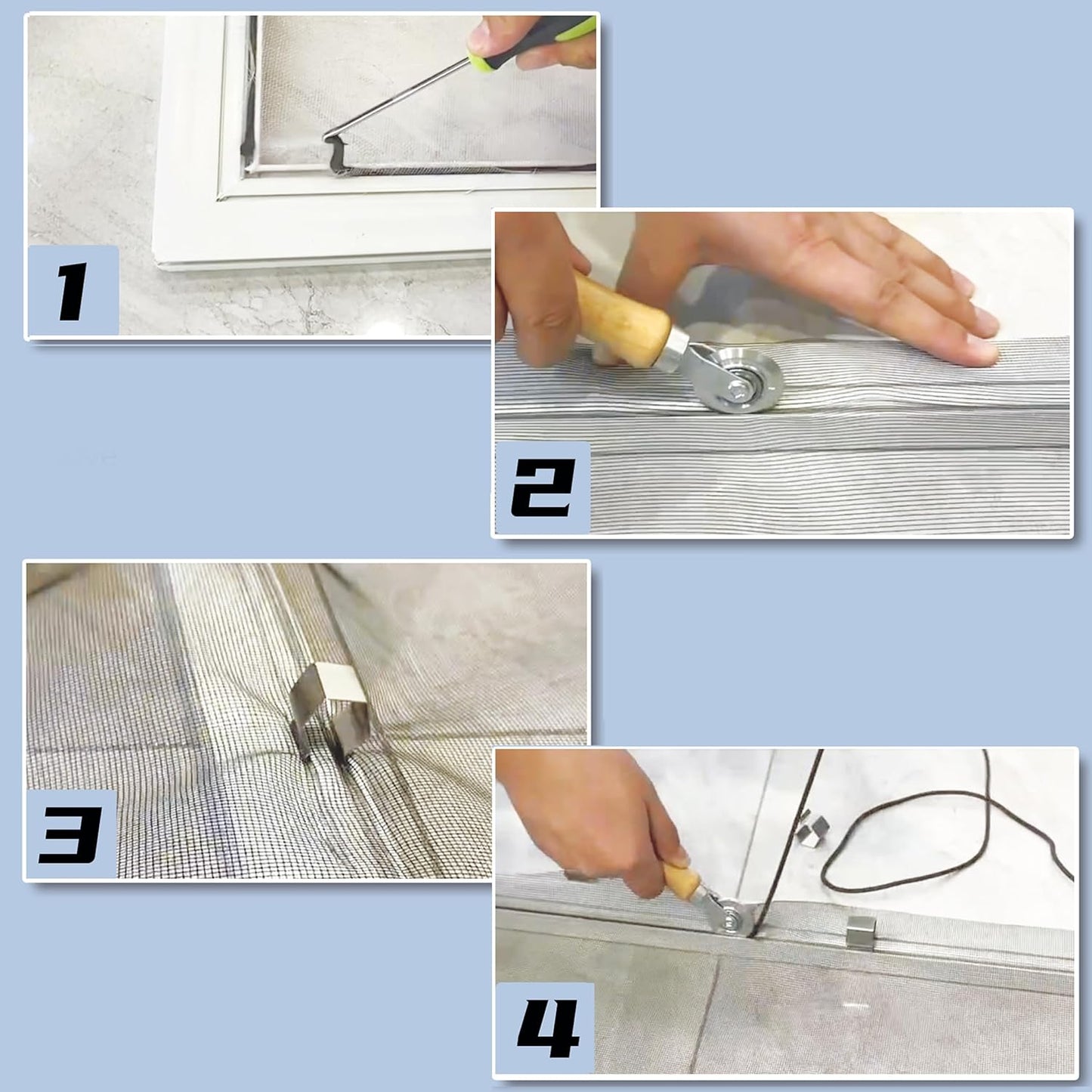 1

2

3

4