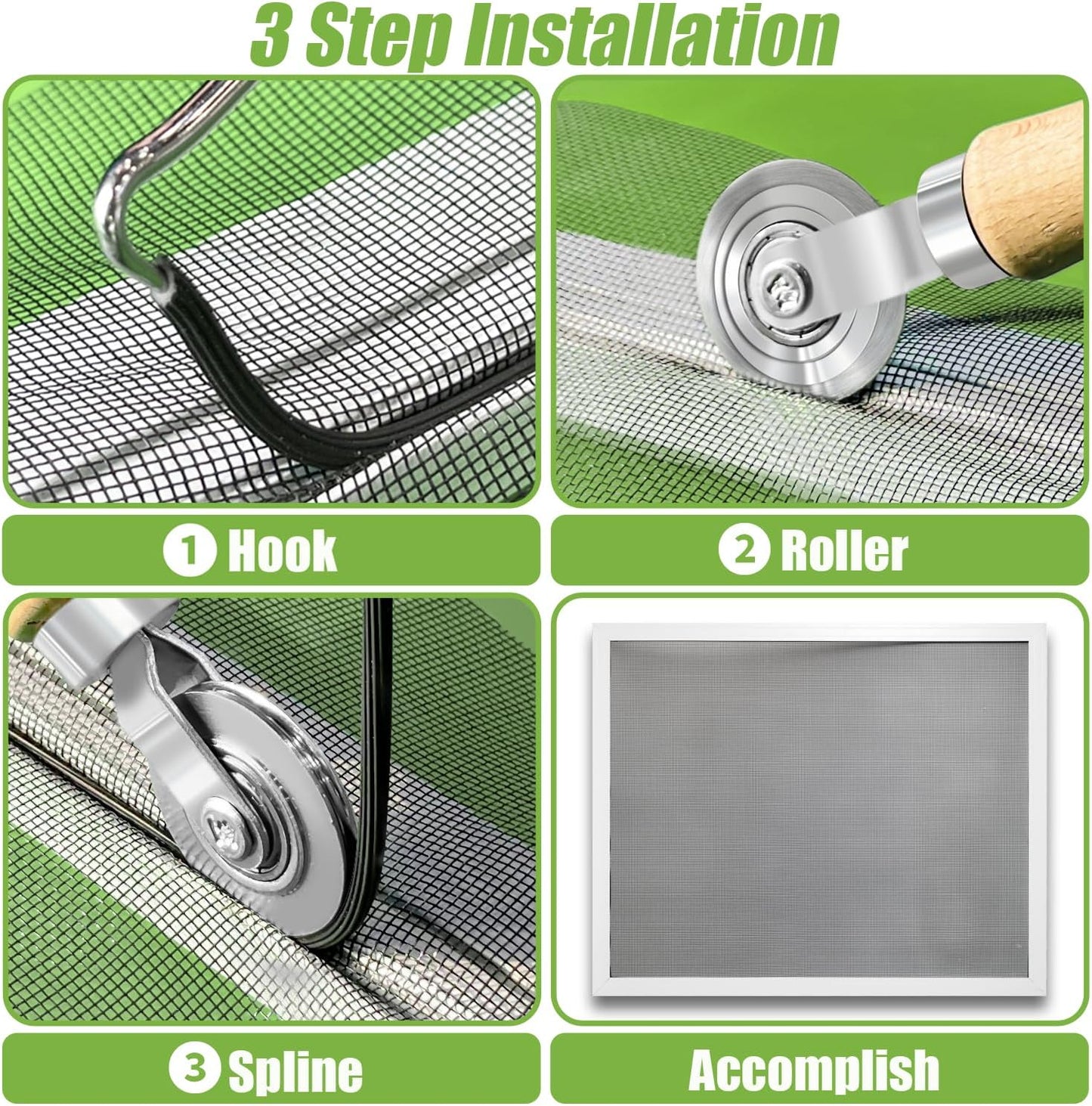 3 Step Installation

1 Hook

2 Roller

3 Spline

Accomplish