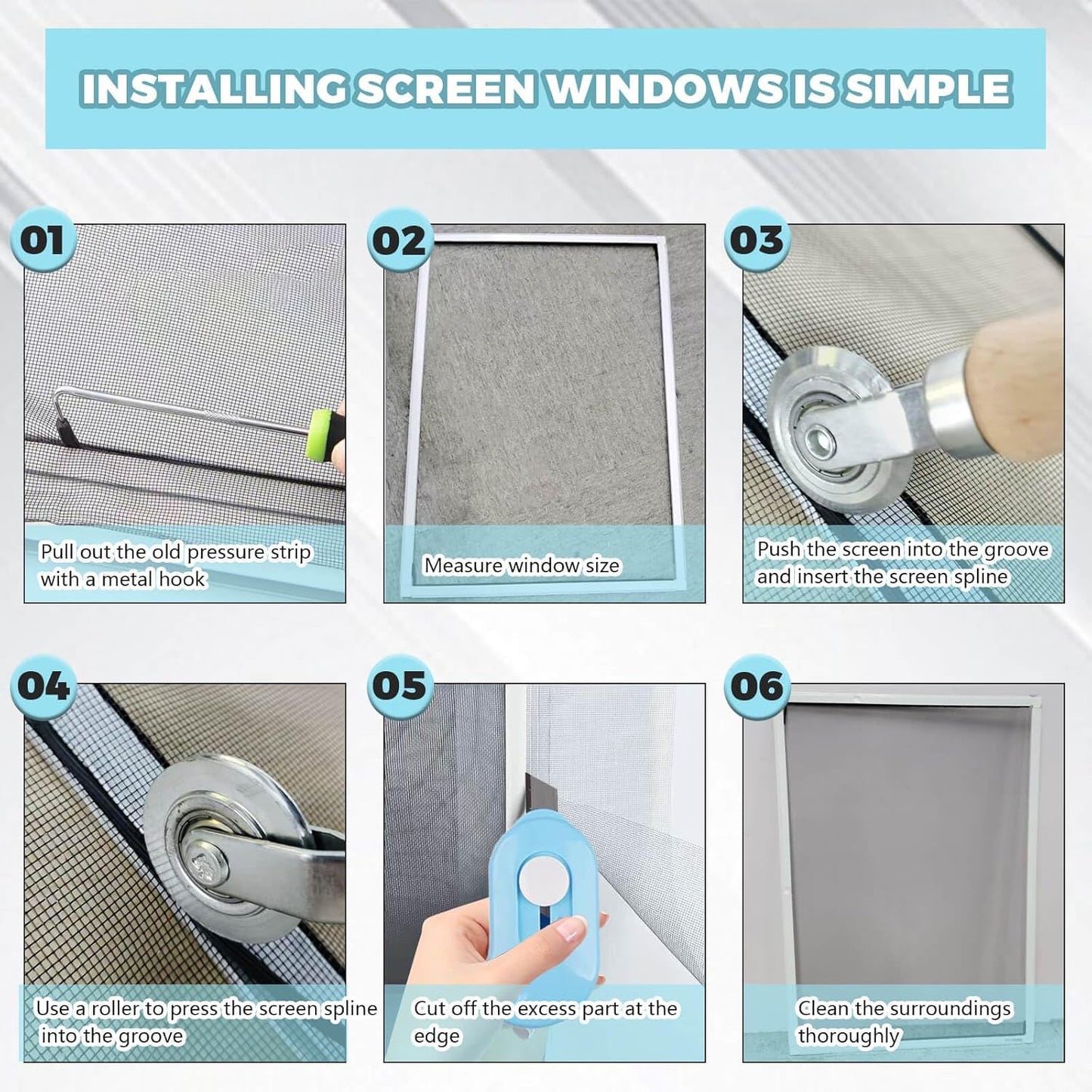 INSTALLING SCREEN WINDOWS IS SIMPLE

01
Pull out the old pressure strip with a metal hook

02
Measure window size

03
Push the screen into the groove and insert the screen spline

04
Use a roller to press the screen spline into the groove

05
Cut off the excess part at the edge

06
Clean the surroundings thoroughly