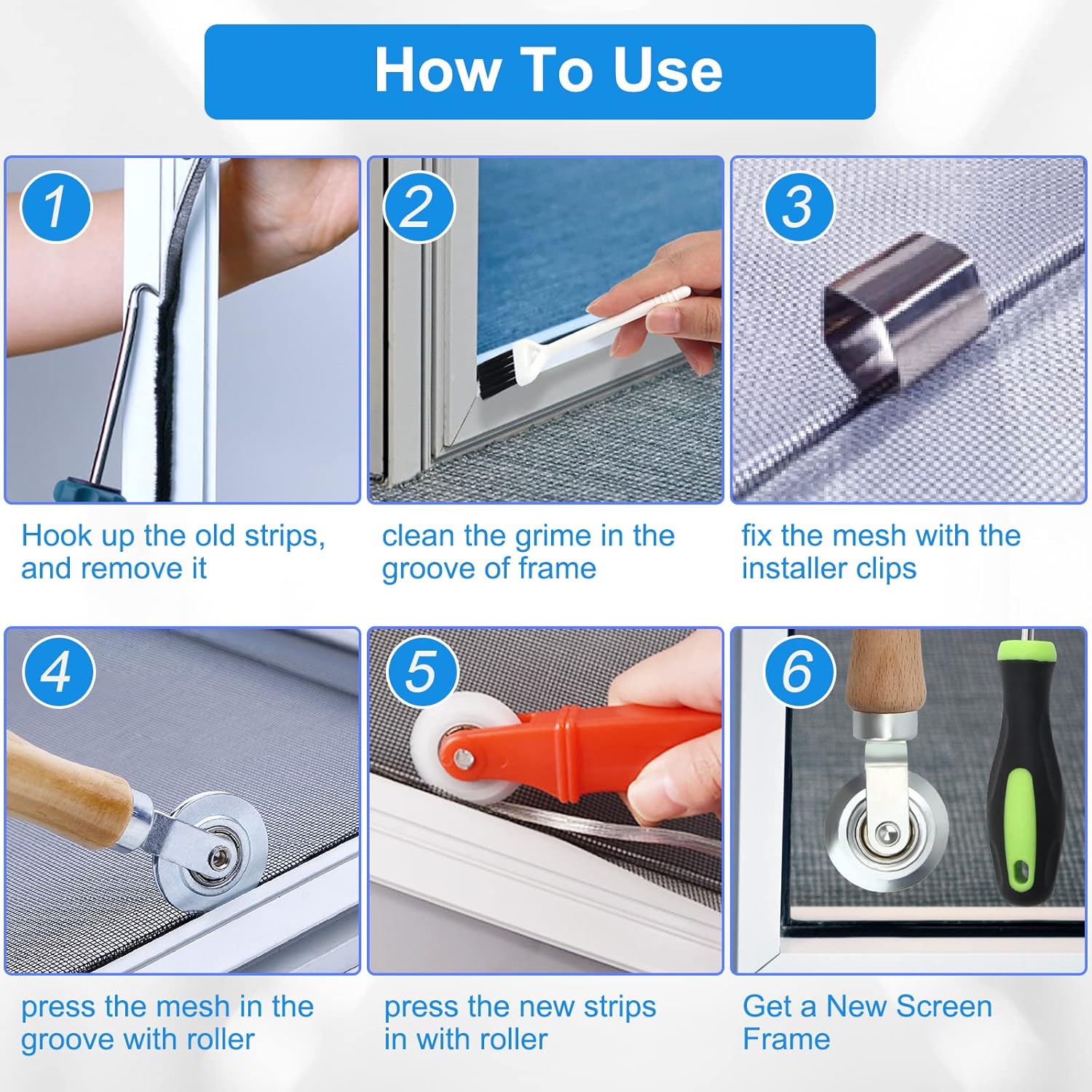 How To Use

1

Hook up the old strips, and remove it

2

clean the grime in the groove of frame

3

fix the mesh with the installer clips

4

press the mesh in the groove with roller

5

press the new strips in with roller

6

Get a New Screen Frame