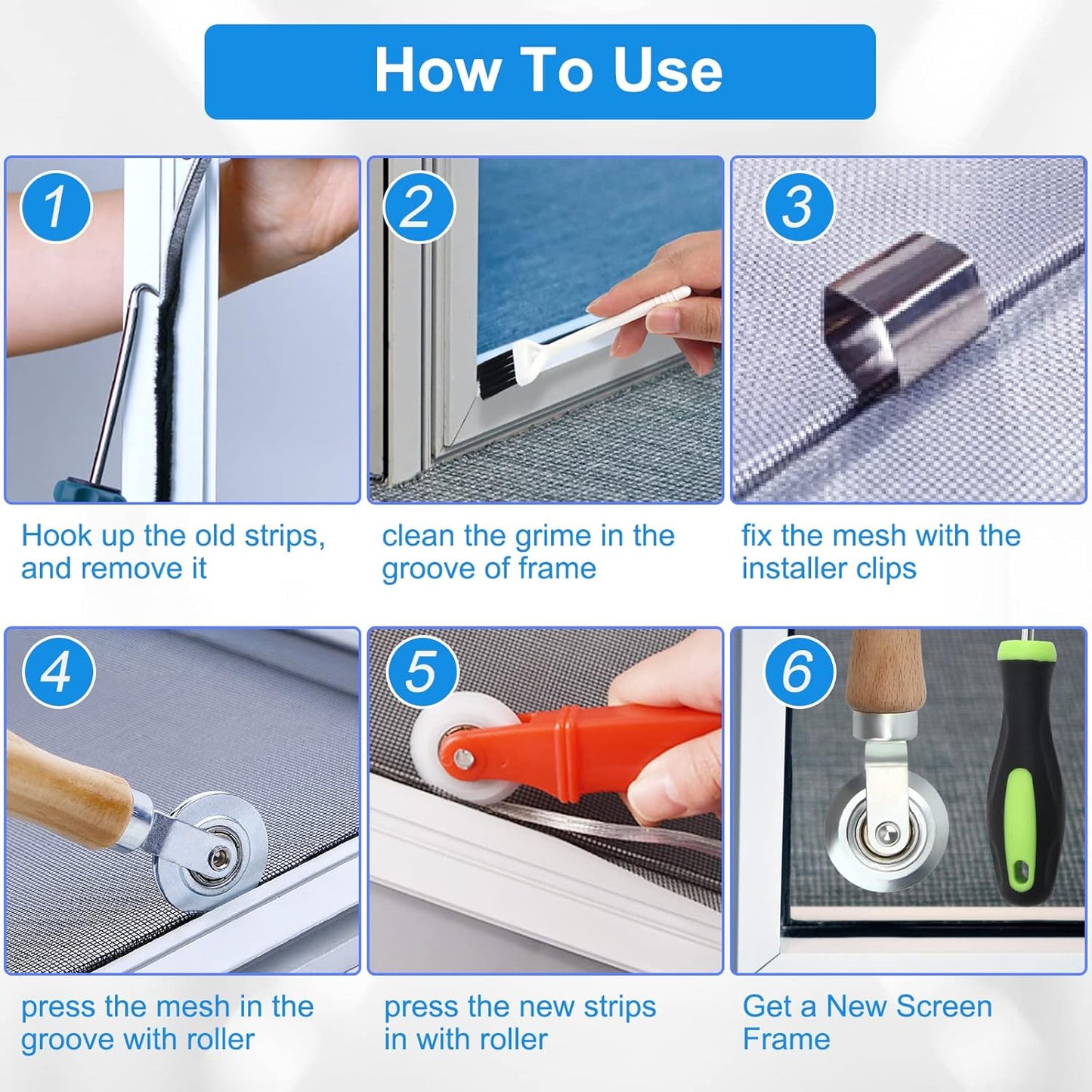 How To Use

1

Hook up the old strips, and remove it

2

clean the grime in the groove of frame

3

fix the mesh with the installer clips

4

press the mesh in the groove with roller

5

press the new strips in with roller

6

Get a New Screen Frame