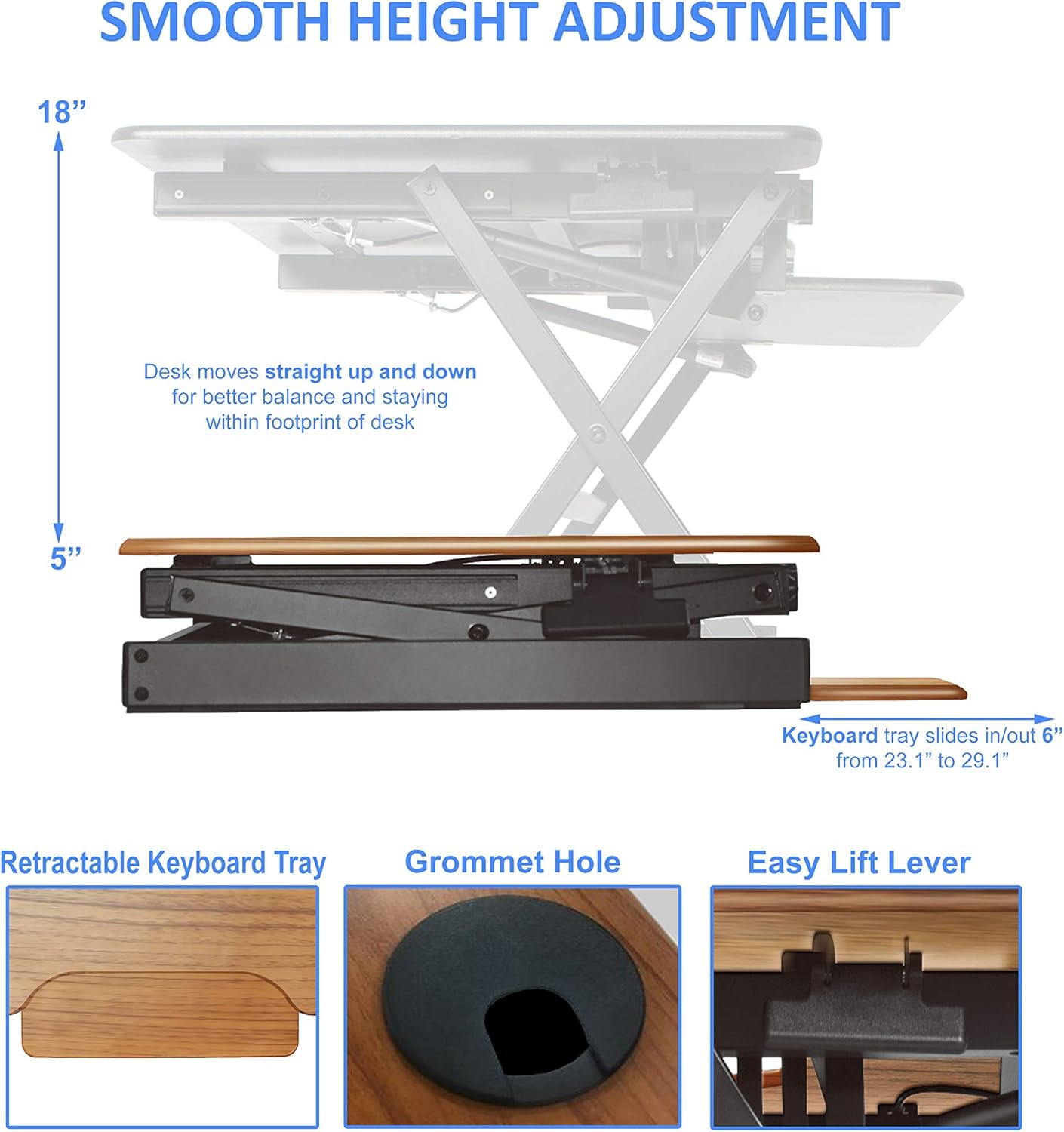 SMOOTH HEIGHT ADJUSTMENT

18”

5”

Desk moves straight up and down for better balance and staying within footprint of desk

Keyboard tray slides in/out 6” from 23.1” to 29.1”

Retractable Keyboard Tray

Grommet Hole

Easy Lift Lever