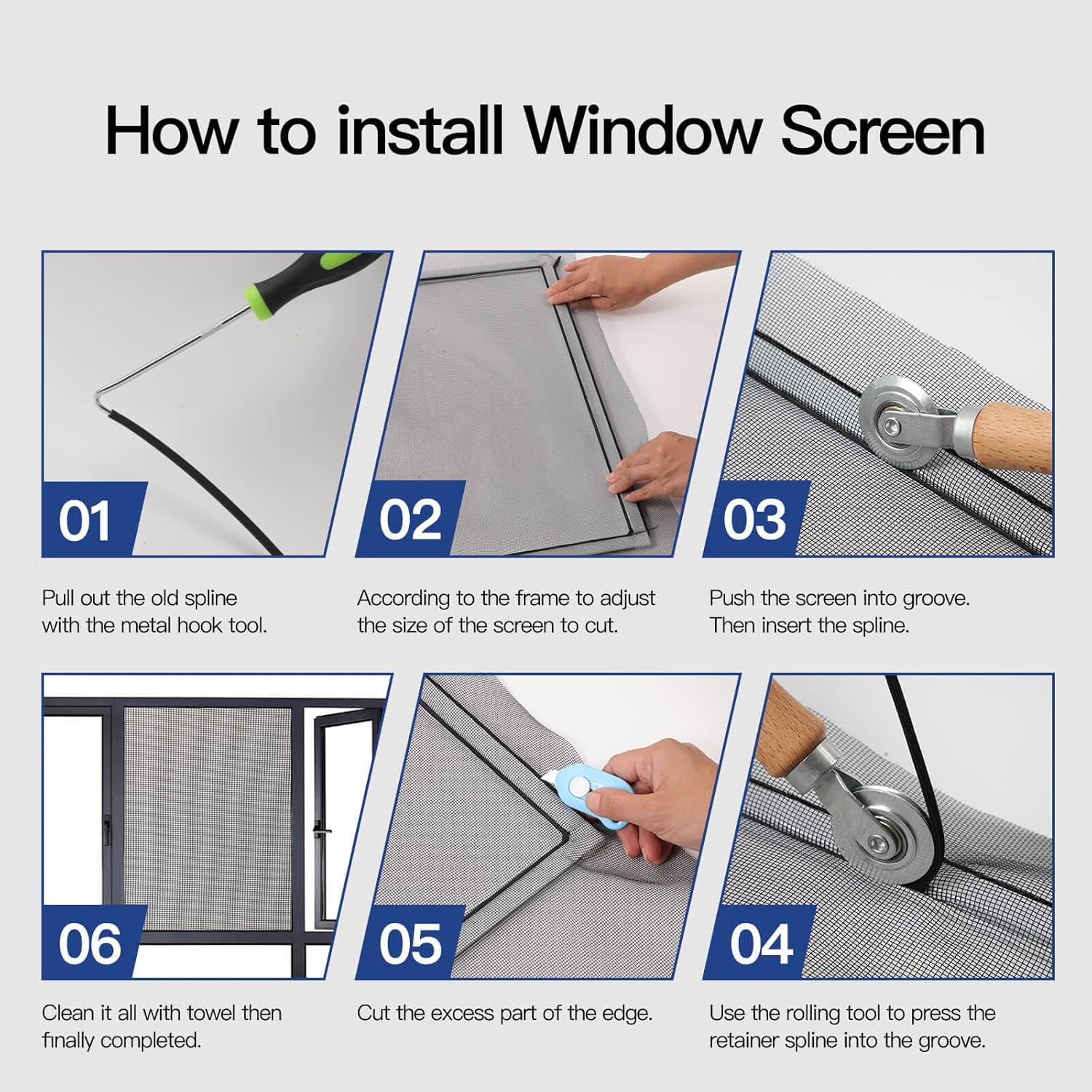 How to install Window Screen

01

Pull out the old spline with the metal hook tool.

02

According to the frame to adjust the size of the screen to cut.

03

Push the screen into groove. Then insert the spline.

06

Clean it all with towel then finally completed.

05

Cut the excess part of the edge.

04

Use the rolling tool to press the retainer spline into the groove.