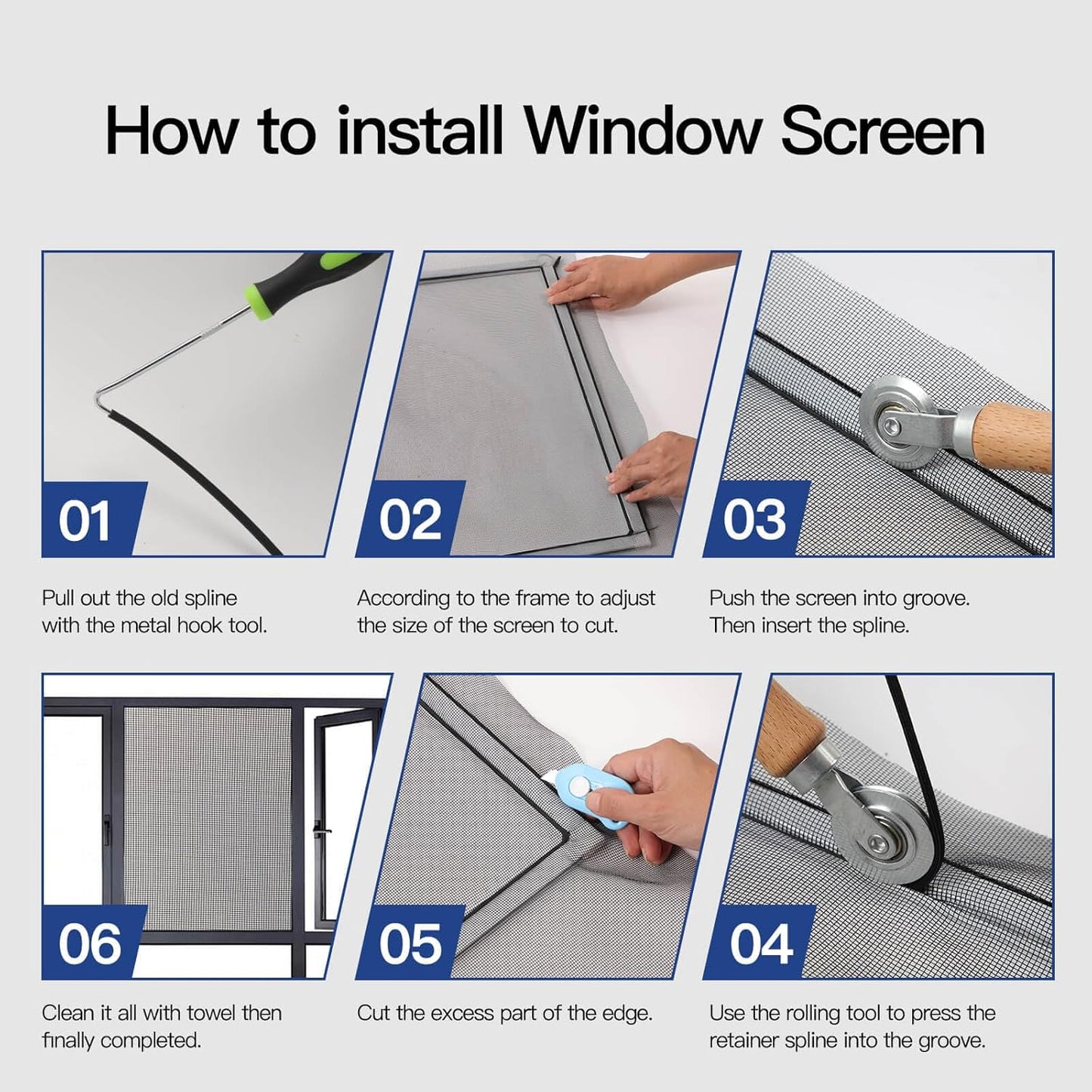 How to install Window Screen

01

Pull out the old spline with the metal hook tool.

02

According to the frame to adjust the size of the screen to cut.

03

Push the screen into groove. Then insert the spline.

06

Clean it all with towel then finally completed.

05

Cut the excess part of the edge.

04

Use the rolling tool to press the retainer spline into the groove.