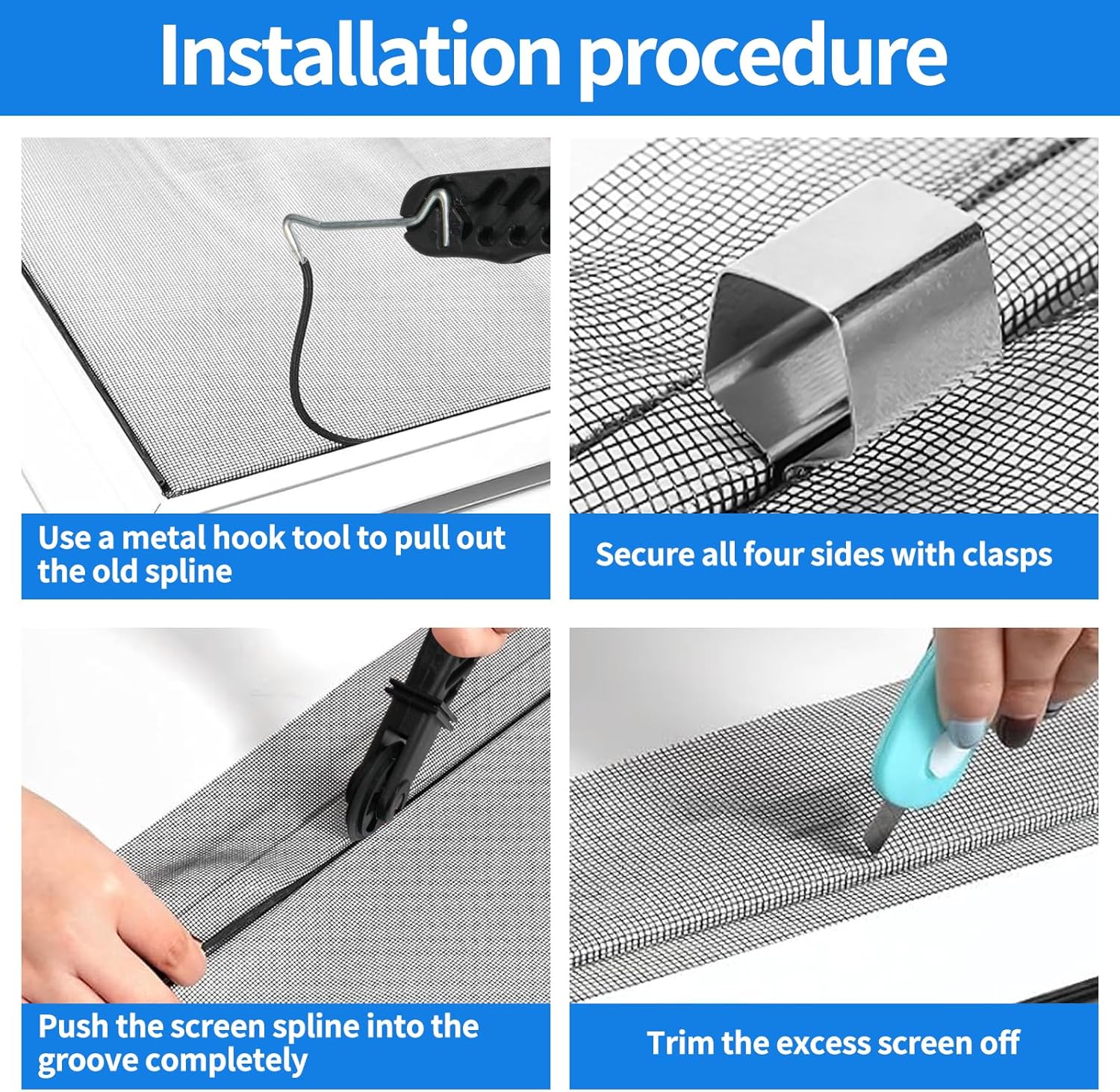 Installation procedure

Use a metal hook tool to pull out the old spline

Secure all four sides with clasps

Push the screen spline into the groove completely

Trim the excess screen off