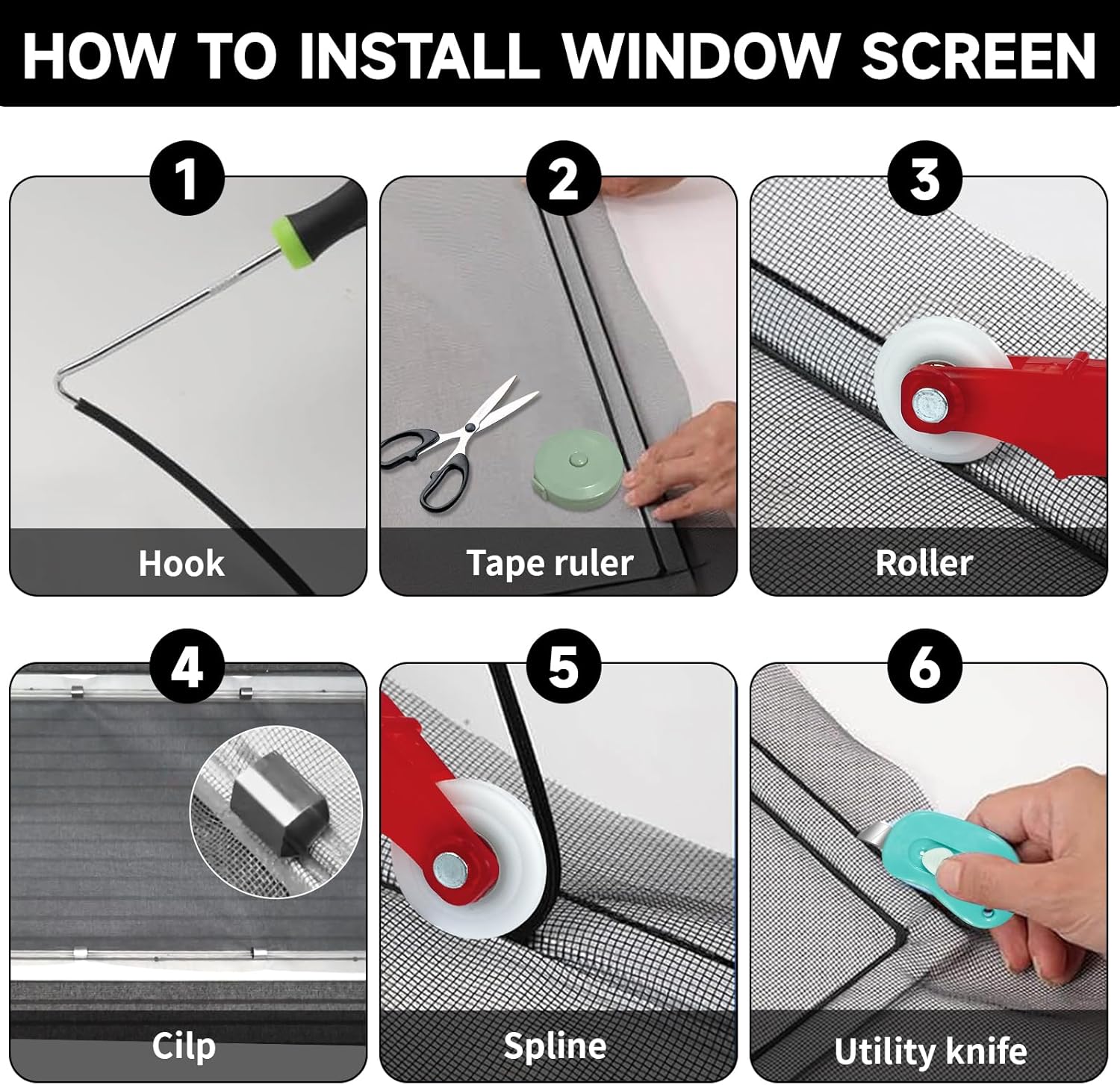 HOW TO INSTALL WINDOW SCREEN

1
Hook

2
Tape ruler

3
Roller

4
Cilp

5
Spline

6
Utility knife