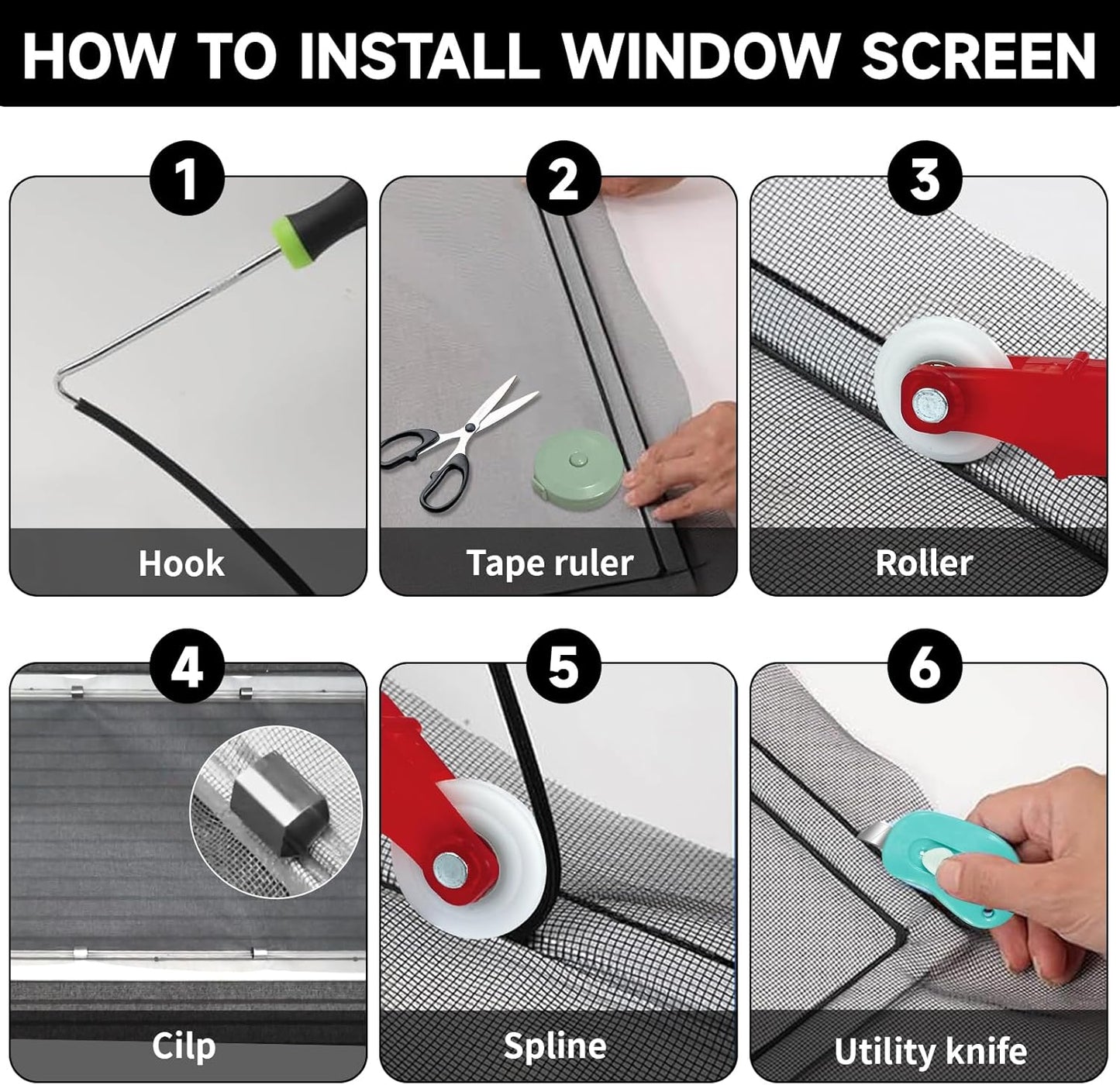 HOW TO INSTALL WINDOW SCREEN

1

Hook

2

Tape ruler

3

Roller

4

Cilp

5

Spline

6

Utility knife