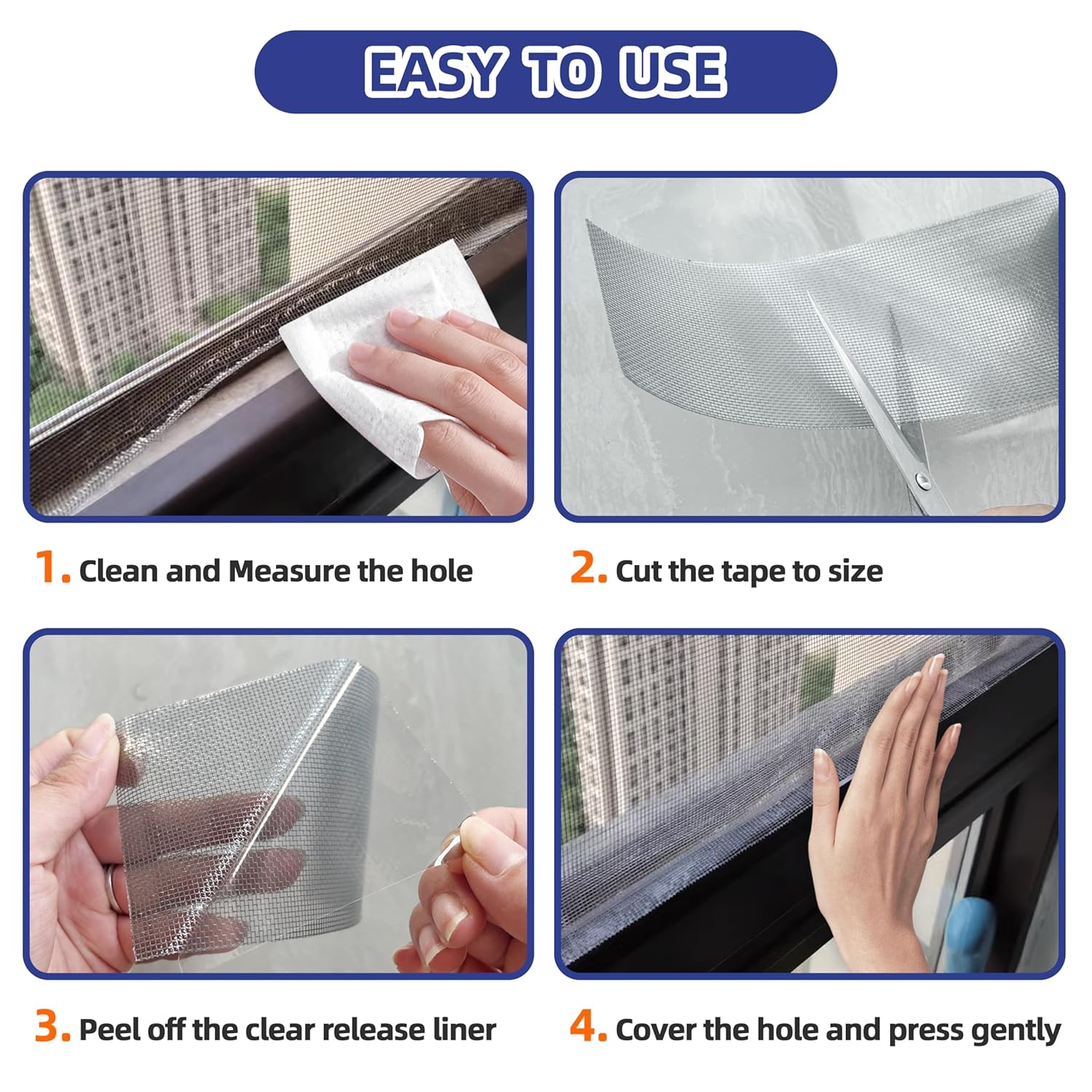 EASY TO USE

1. Clean and Measure the hole

2. Cut the tape to size

3. Peel off the clear release liner

4. Cover the hole and press gently