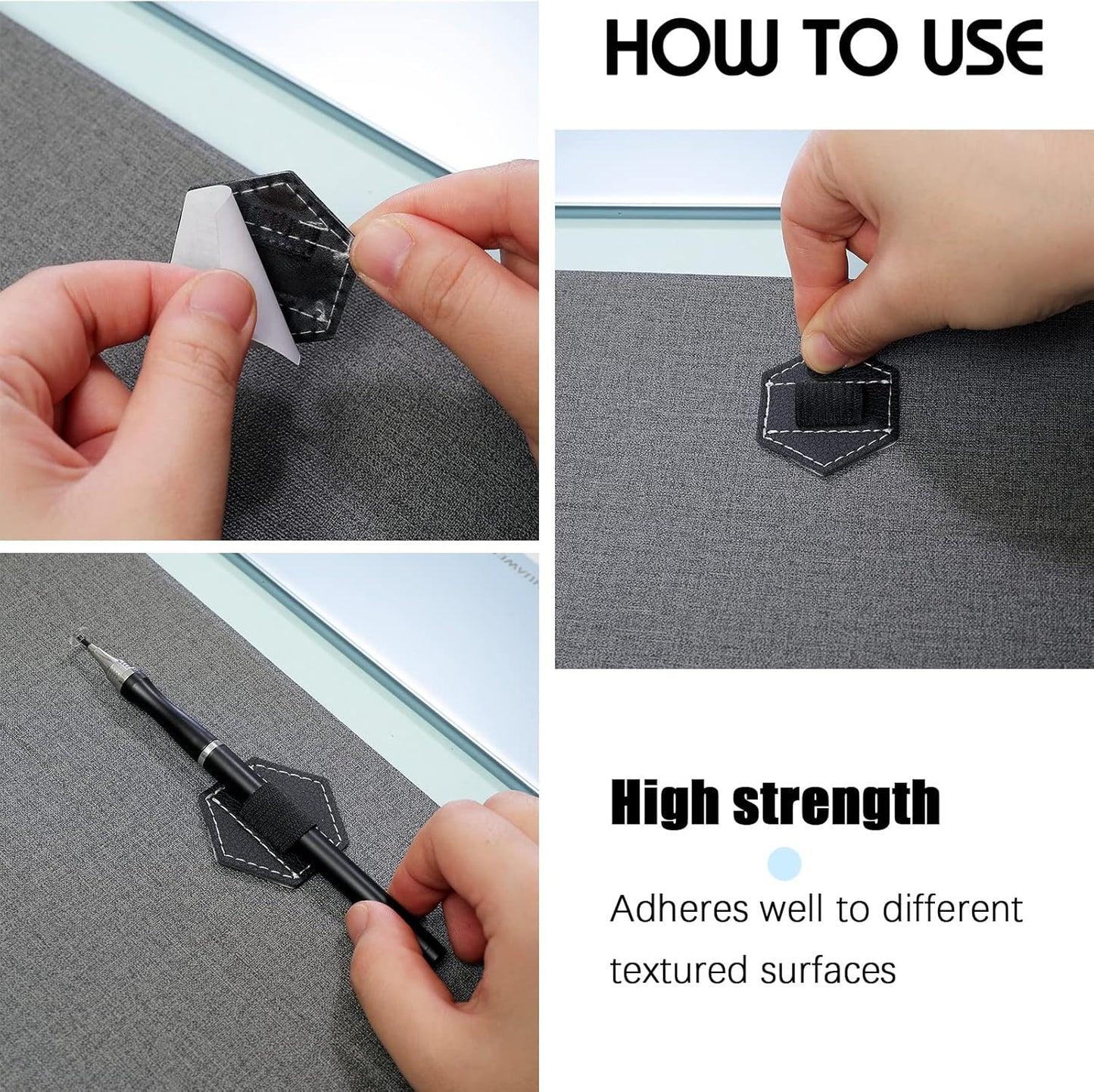 HOW TO USE

High strength

Adheres well to different textured surfaces