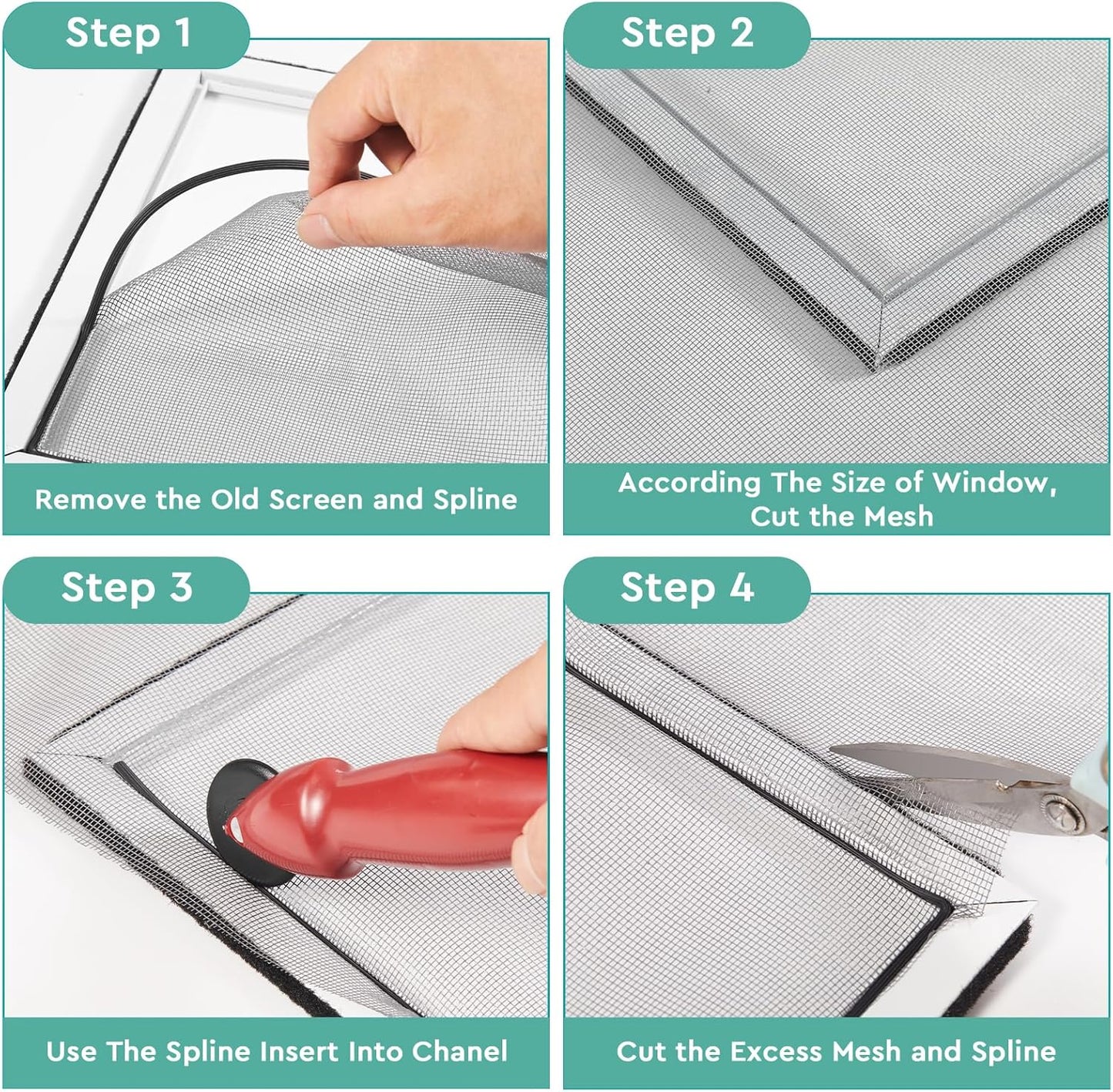 Step 1

Remove the Old Screen and Spline

Step 2

According The Size of Window, Cut the Mesh

Step 3

Use The Spline Insert Into Chanel

Step 4

Cut the Excess Mesh and Spline