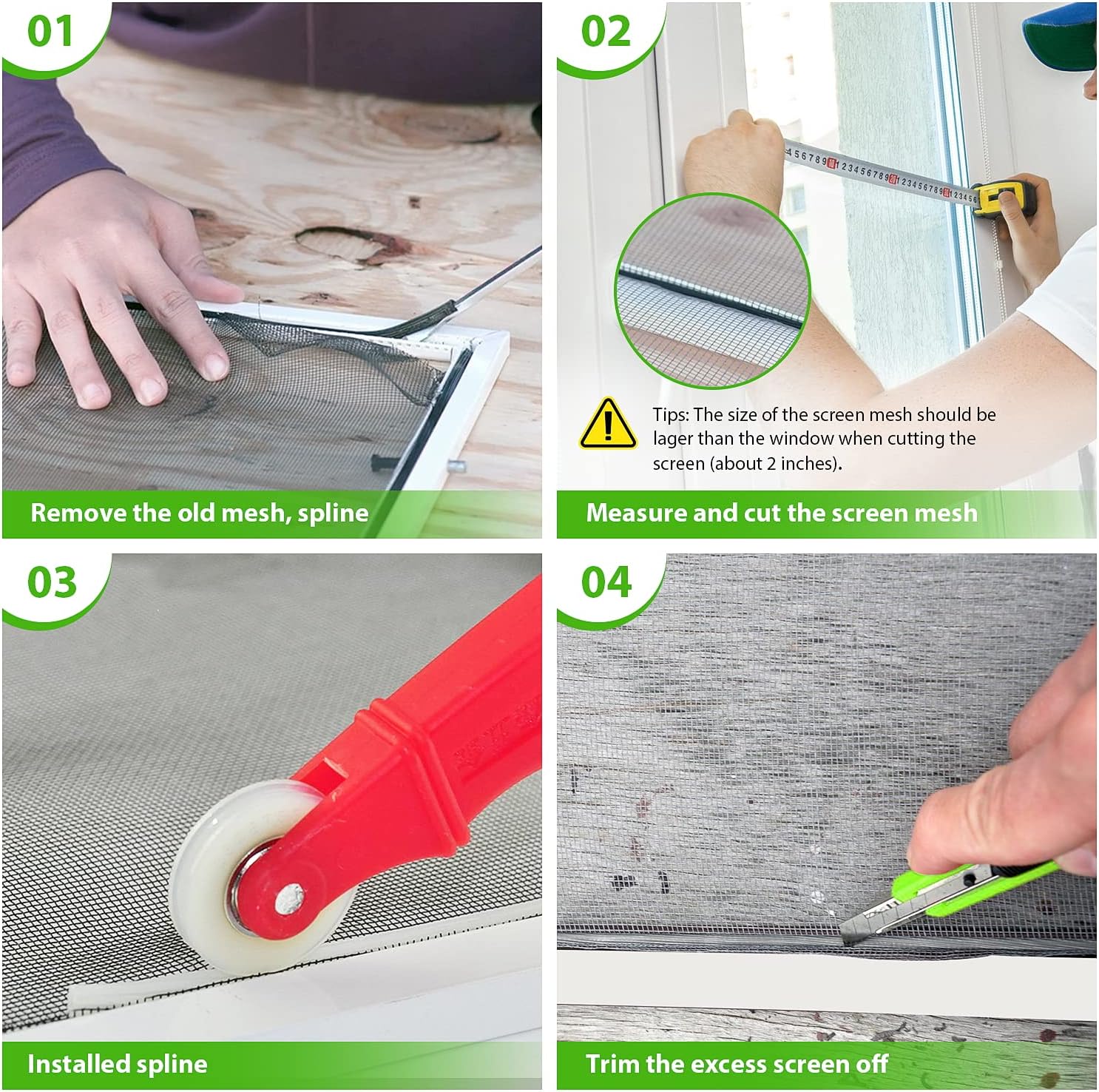 01

Remove the old mesh, spline

02

Tips: The size of the screen mesh should be lager than the window when cutting the screen (about 2 inches).

Measure and cut the screen mesh

03

Installed spline

04

Trim the excess screen off