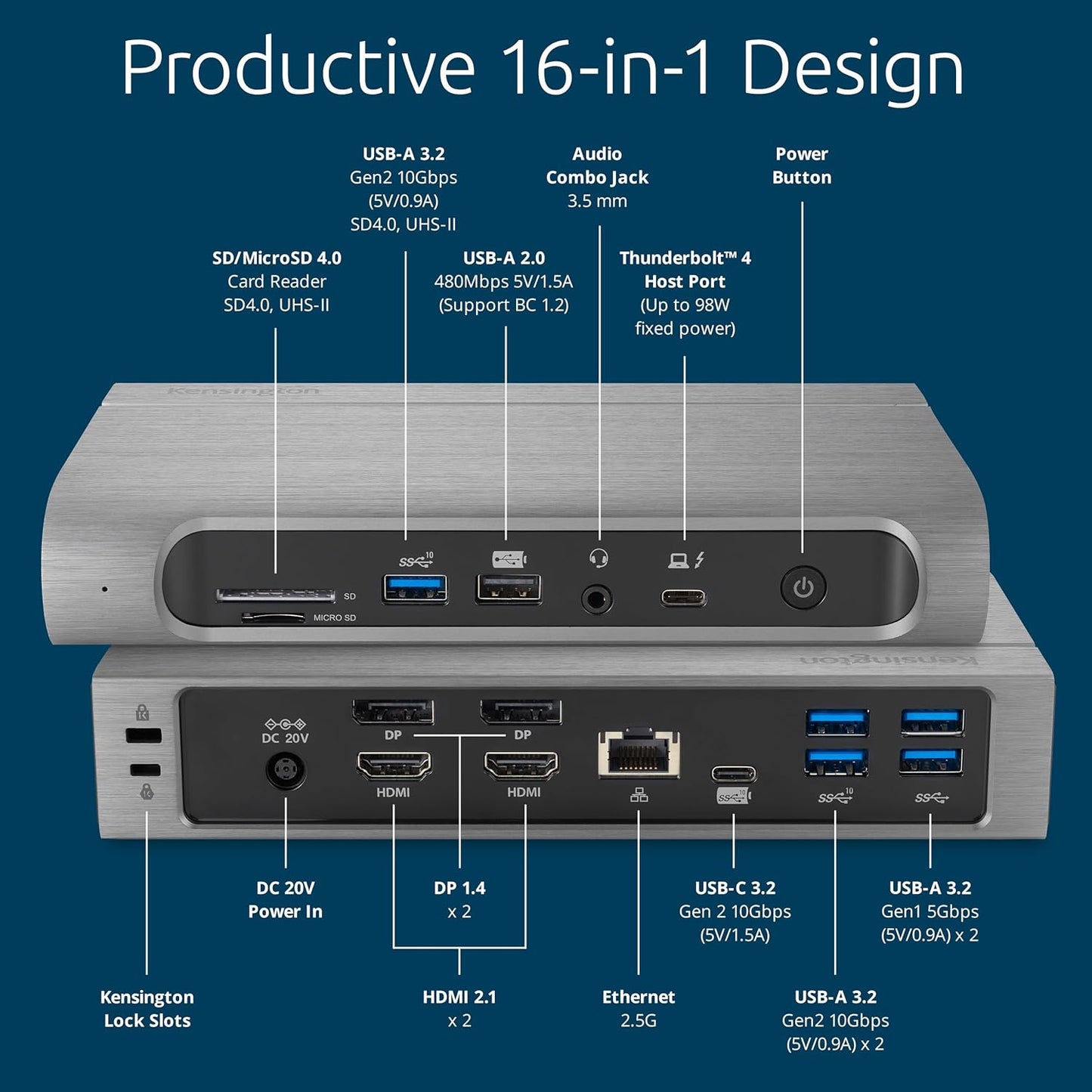 Productive 16-in-1 Design

USB-A 3.2
Gen2 10Gbps
(5V/0.9A)
SD4.0, UHS-II

Audio
Combo Jack
3.5 mm

Power
Button

SD/MicroSD 4.0
Card Reader
SD4.0, UHS-II

USB-A 2.0
480Mbps 5V/1.5A
(Support BC 1.2)

Thunderbolt™ 4
Host Port
(Up to 98W
fixed power)

Kensington

SD
MICRO SD

Kensington

DC 20V

DP
DP

HDMI
HDMI

DC 20V
Power In

DP 1.4
x 2

USB-C 3.2
Gen 2 10Gbps
(5V/1.5A)

USB-A 3.2
Gen1 5Gbps
(5V/0.9A) x 2

Kensington
Lock Slots

HDMI 2.1
x 2

Ethernet
2.5G

USB-A 3.2
Gen2 10Gbps
(5V/0.9A) x 2