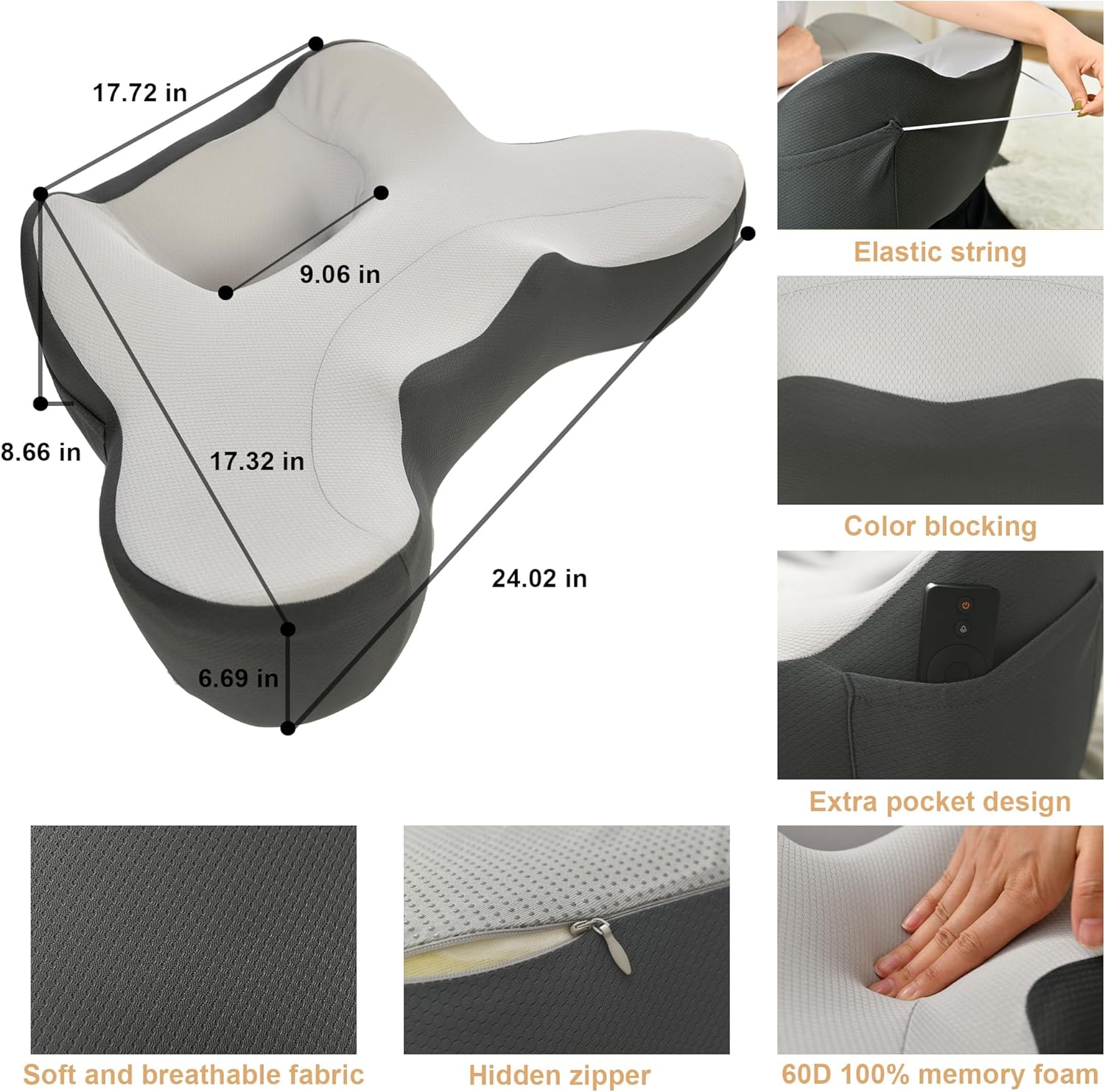 17.72 in

9.06 in

8.66 in

17.32 in

24.02 in

6.69 in

Elastic string

Color blocking

Extra pocket design

Soft and breathable fabric

Hidden zipper

60D 100% memory foam