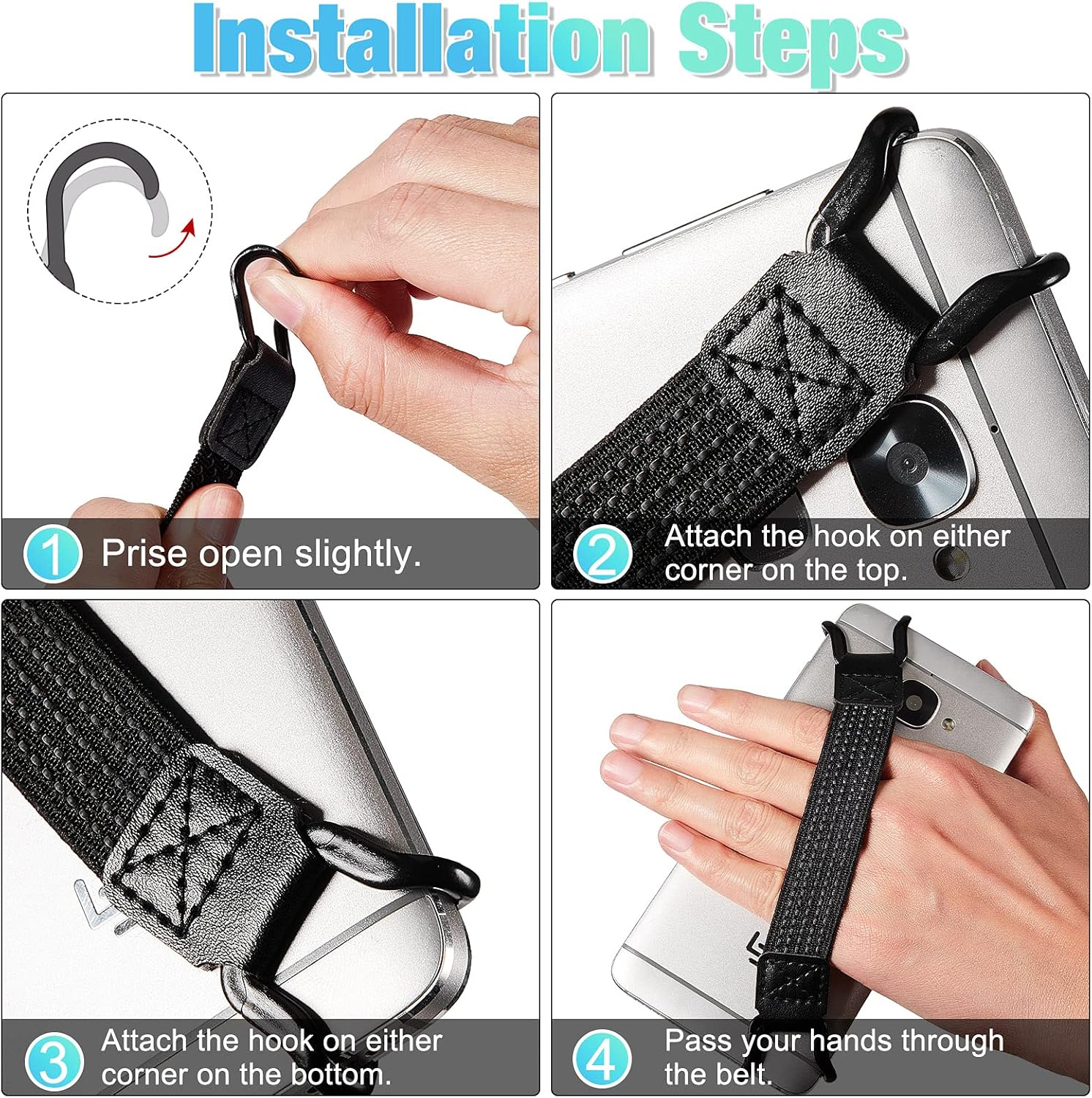 Installation Steps

1 Prise open slightly.

2 Attach the hook on either corner on the top.

3 Attach the hook on either corner on the bottom.

4 Pass your hands through the belt.