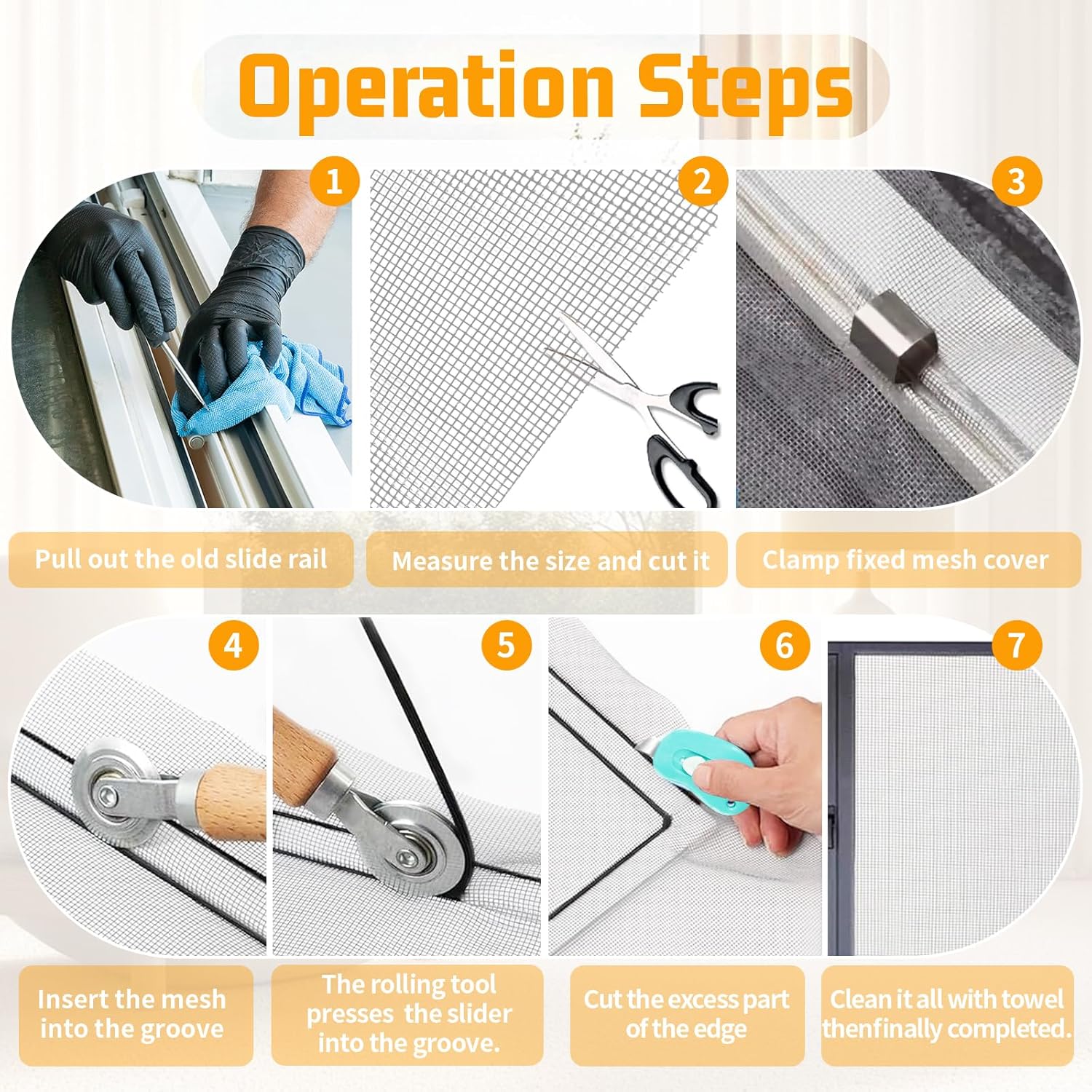 Operation Steps

1

2

3

Pull out the old slide rail

Measure the size and cut it

Clamp fixed mesh cover

4

5

6

7

Insert the mesh into the groove

The rolling tool presses the slider into the groove.

Cut the excess part of the edge

Clean it all with towel thenfinally completed.