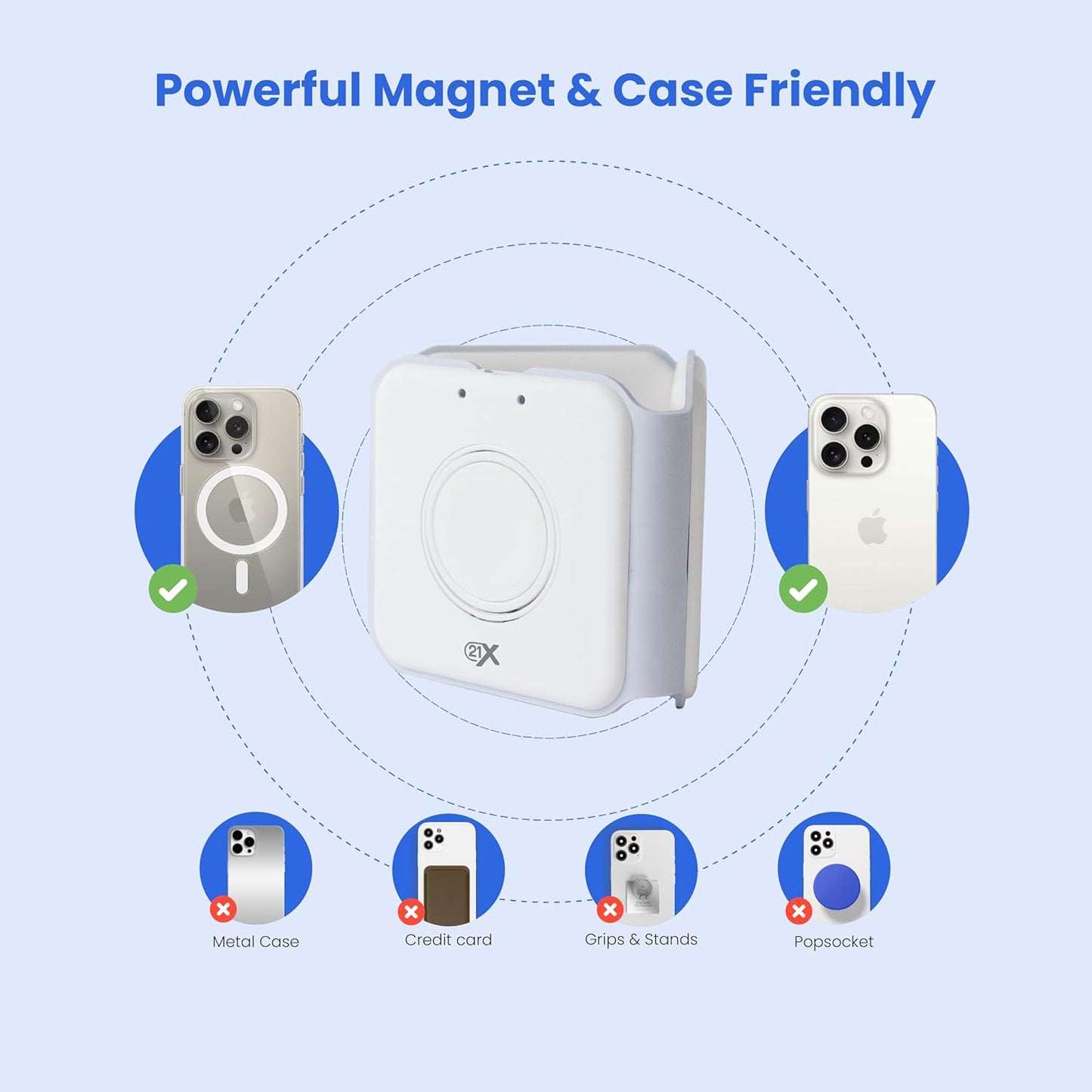 Powerful Magnet & Case Friendly

21X

Metal Case

Credit card

Grips & Stands

Popsocket