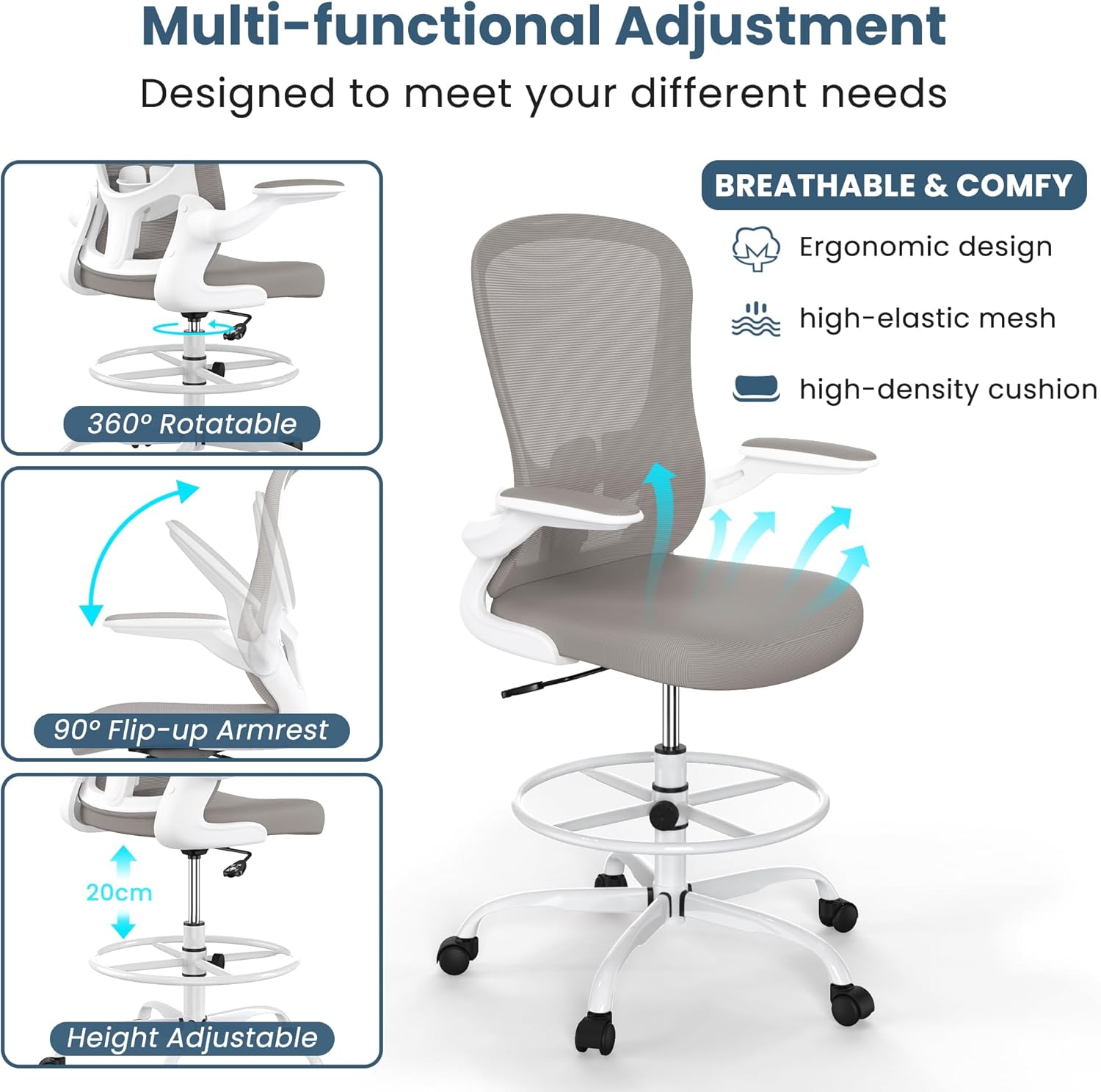 Multi-functional Adjustment

Designed to meet your different needs

360° Rotatable

90° Flip-up Armrest

20cm

Height Adjustable

BREATHABLE & COMFY

Ergonomic design

high-elastic mesh

high-density cushion