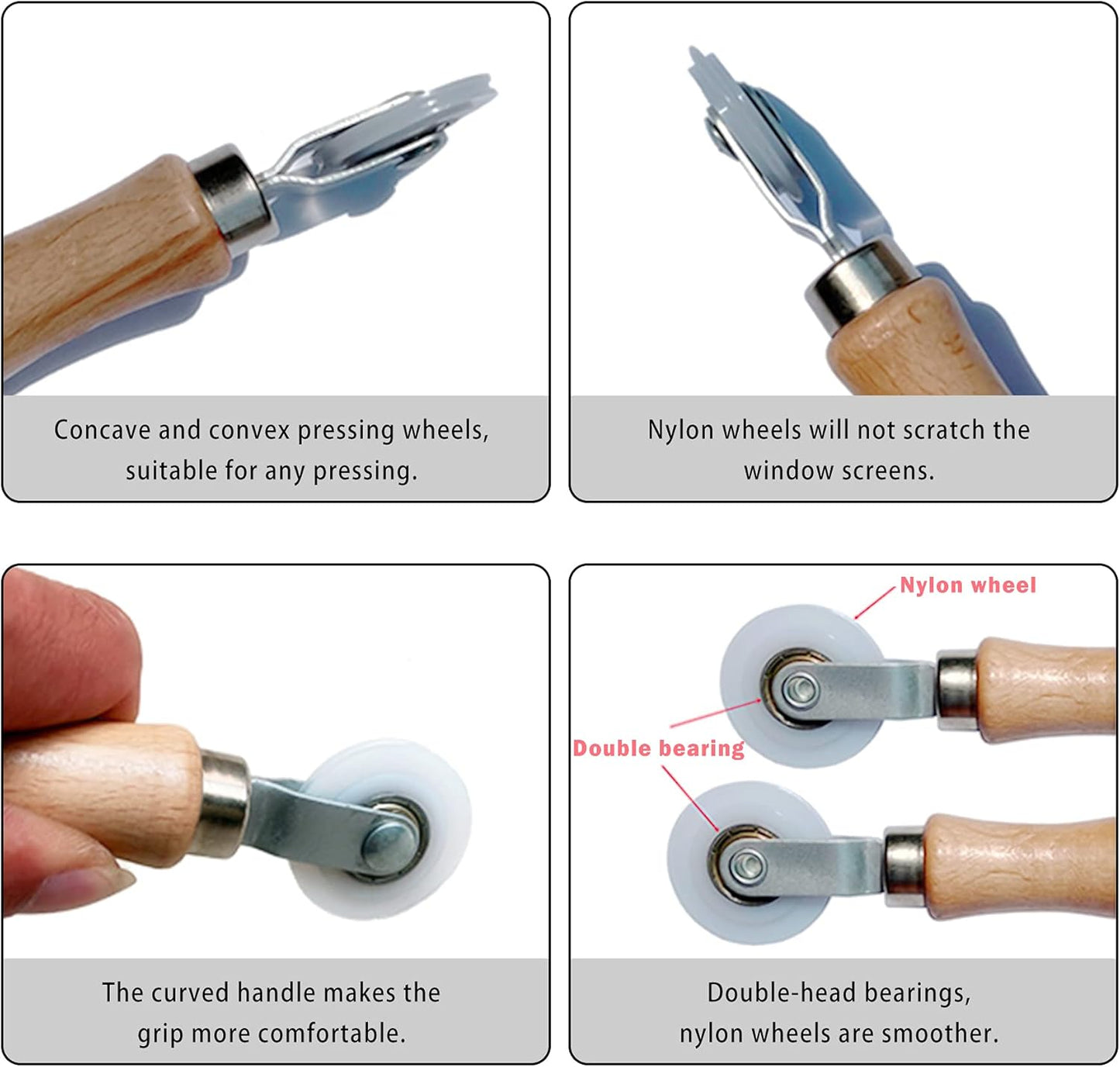 Concave and convex pressing wheels, suitable for any pressing.

Nylon wheels will not scratch the window screens.

The curved handle makes the grip more comfortable.

Nylon wheel

Double bearing

Double-head bearings, nylon wheels are smoother.