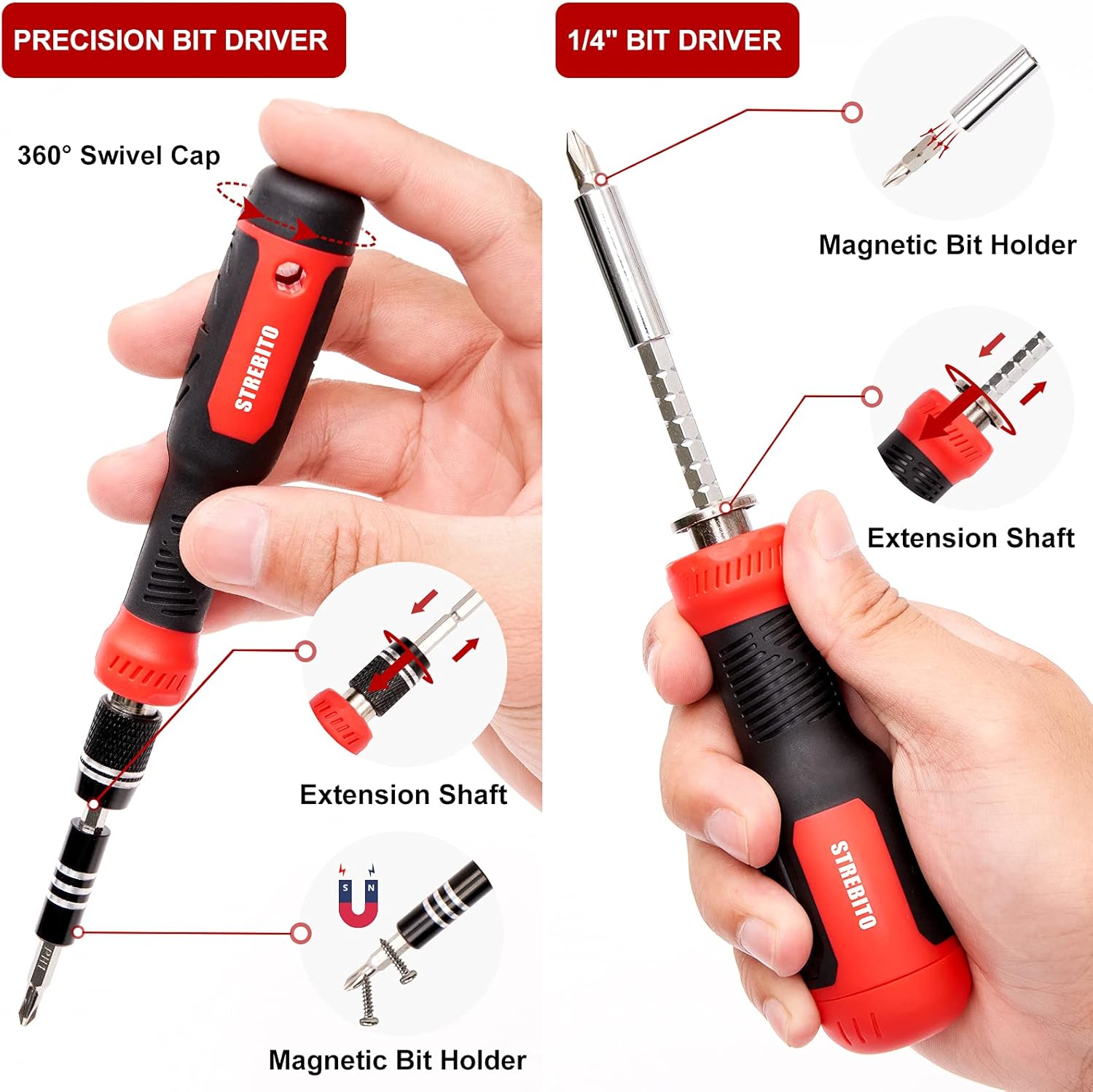 PRECISION BIT DRIVER

360° Swivel Cap

STREBITO

Extension Shaft

S N

PH1

Magnetic Bit Holder

1/4" BIT DRIVER

Magnetic Bit Holder

Extension Shaft

STREBITO