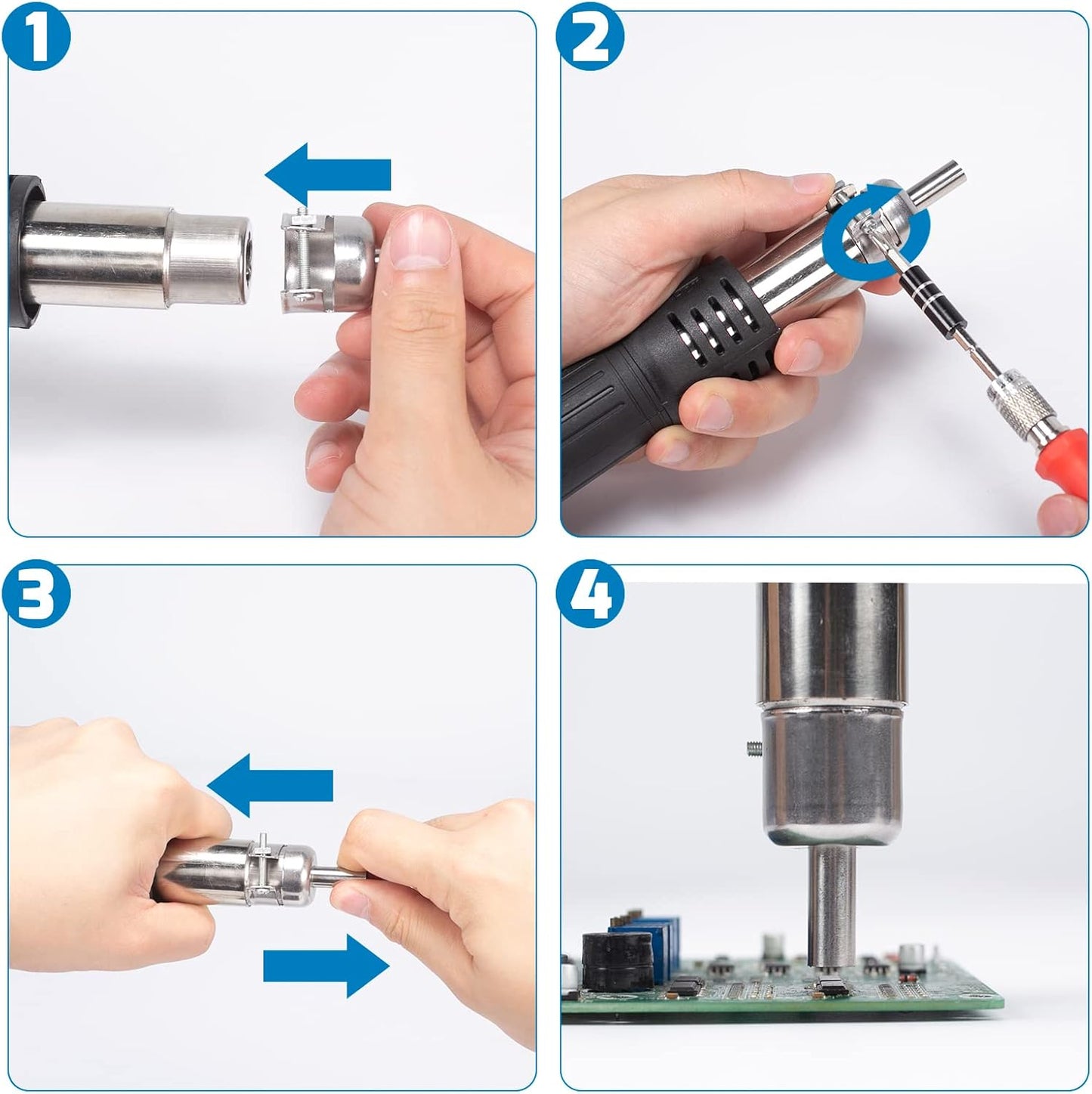 1

2

3

4