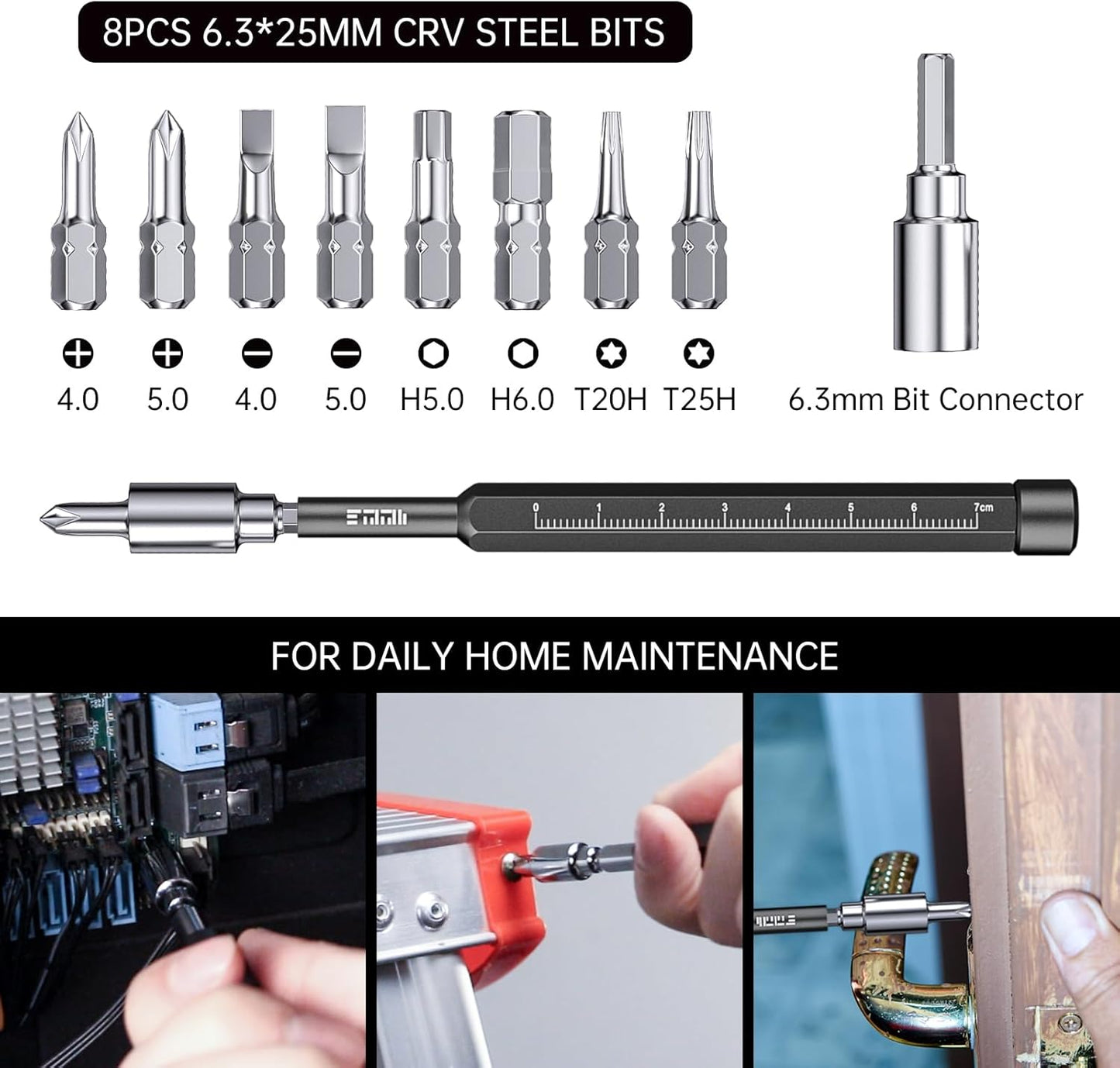 8PCS 6.3*25MM CRV STEEL BITS

4.0 5.0 4.0 5.0 H5.0 H6.0 T20H T25H

6.3mm Bit Connector

0 1 2 3 4 5 6 7cm

FOR DAILY HOME MAINTENANCE