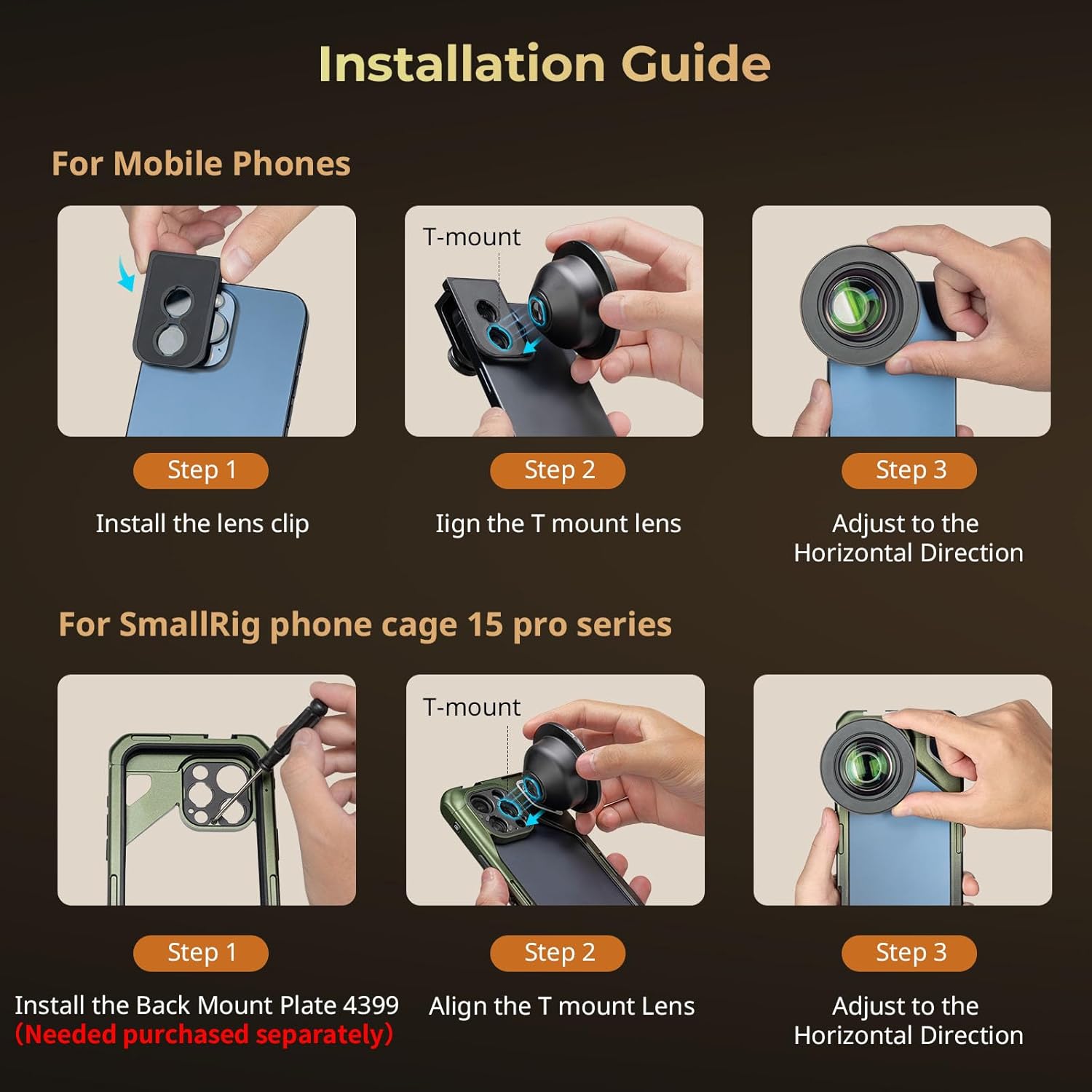 Installation Guide

For Mobile Phones

T-mount

Step 1
Install the lens clip

Step 2
Iign the T mount lens

Step 3
Adjust to the Horizontal Direction

For SmallRig phone cage 15 pro series

T-mount

Step 1
Install the Back Mount Plate 4399
（Needed purchased separately）

Step 2
Align the T mount Lens

Step 3
Adjust to the Horizontal Direction