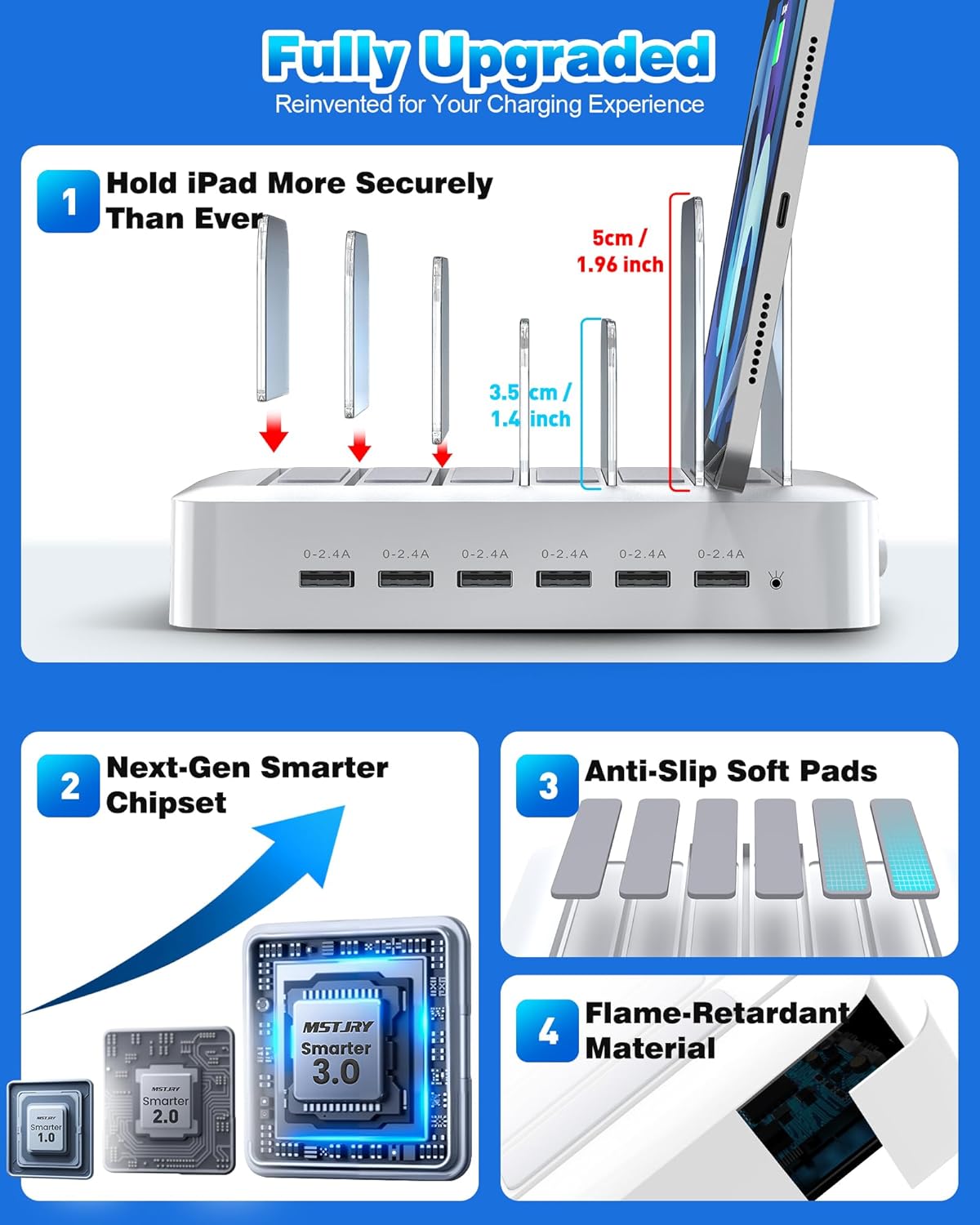 Fully Upgraded
Reinvented for Your Charging Experience

1 Hold iPad More Securely Than Ever

5cm / 1.96 inch

3.5 cm / 1.4 inch

0-2.4A 0-2.4A 0-2.4A 0-2.4A 0-2.4A 0-2.4A

2 Next-Gen Smarter Chipset

MSTJRY Smarter 1.0

MSTJRY Smarter 2.0

MSTJRY Smarter 3.0

3 Anti-Slip Soft Pads

4 Flame-Retardant Material