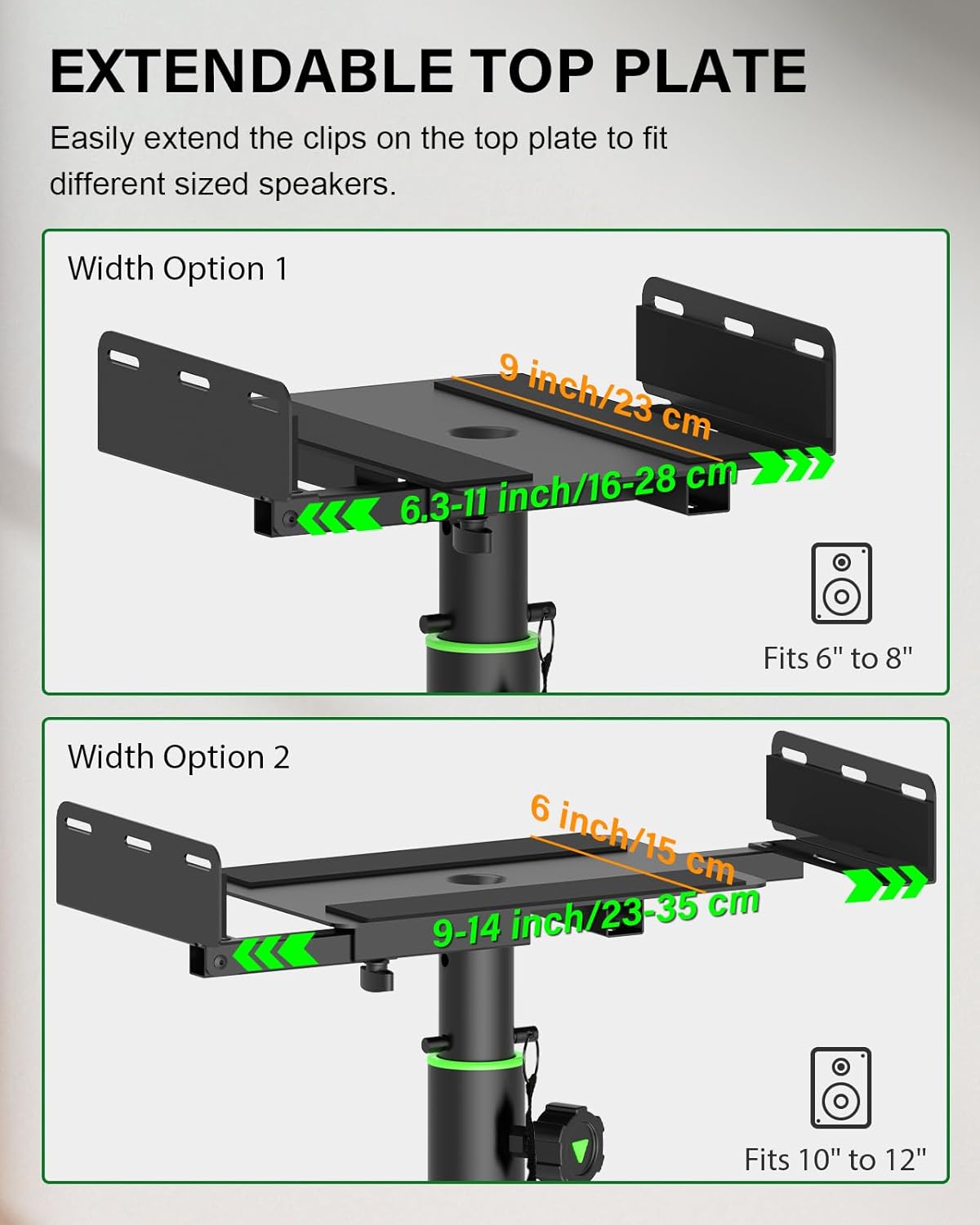 EXTENDABLE TOP PLATE

Easily extend the clips on the top plate to fit different sized speakers.

Width Option 1

9 inch/23 cm

6.3-11 inch/16-28 cm

Fits 6" to 8"

Width Option 2

6 inch/15 cm

9-14 inch/23-35 cm

Fits 10" to 12"