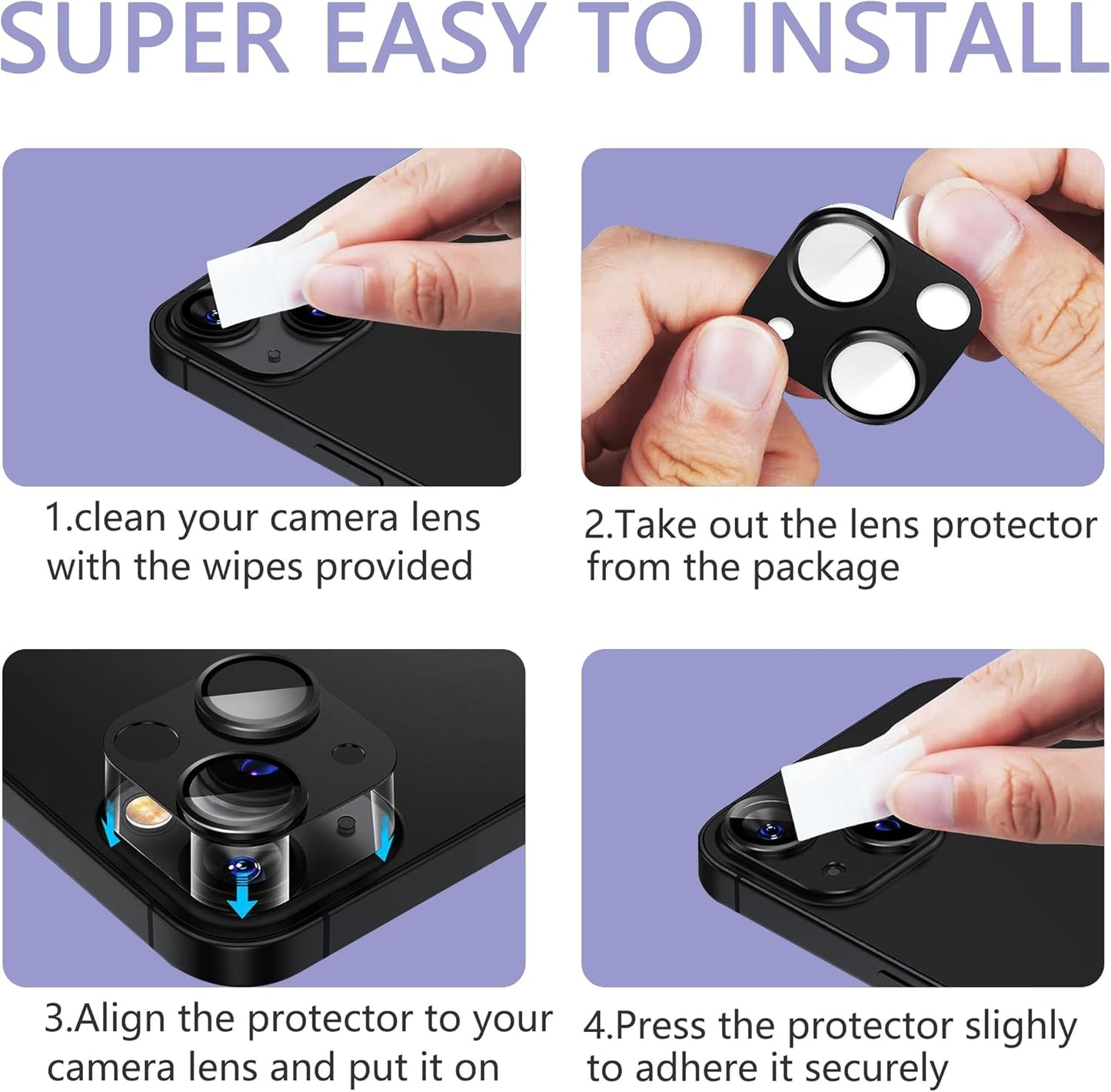 SUPER EASY TO INSTALL

1.clean your camera lens with the wipes provided

2.Take out the lens protector from the package

3.Align the protector to your camera lens and put it on

4.Press the protector slighly to adhere it securely