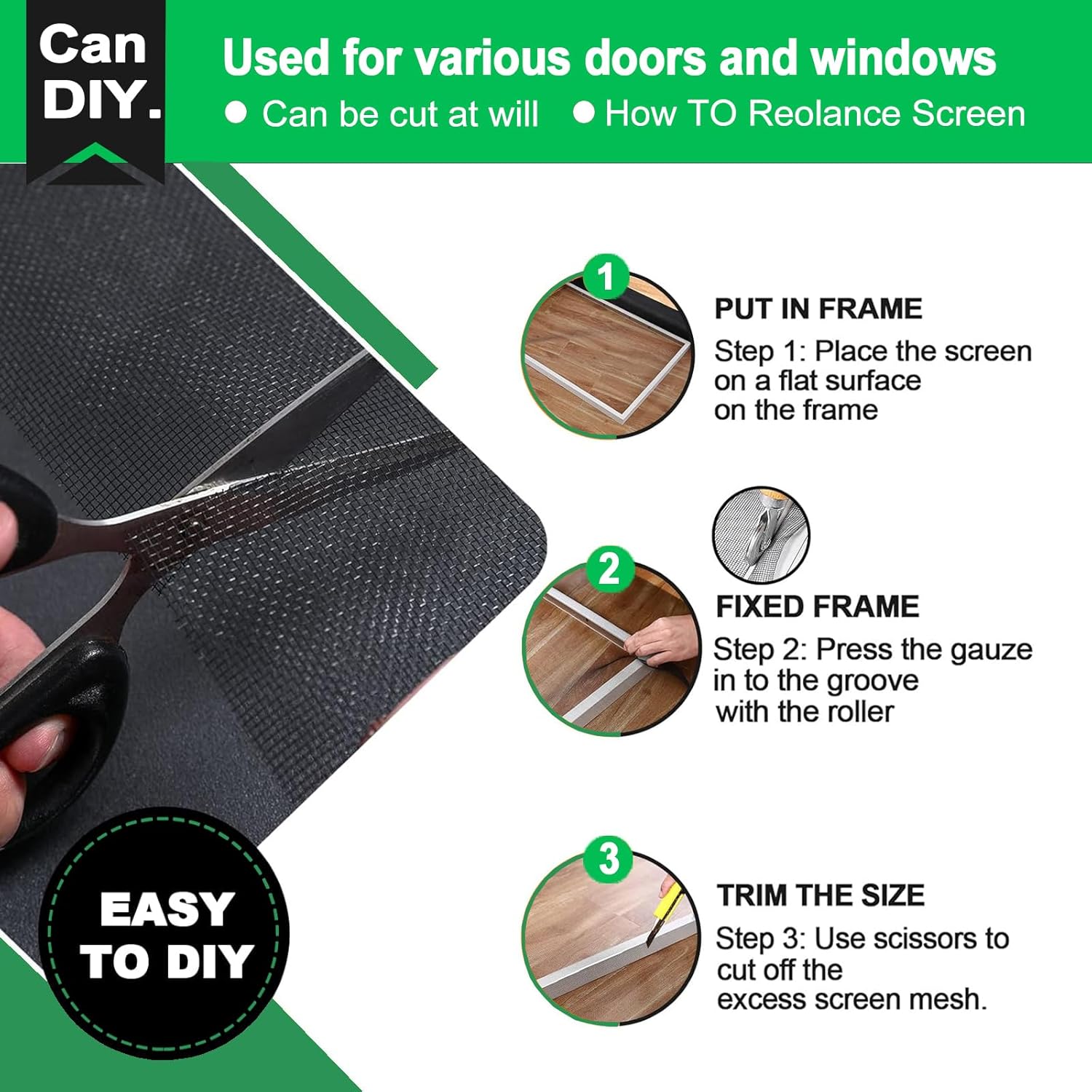 Can DIY.

Used for various doors and windows

● Can be cut at will ● How TO Reolance Screen

1

PUT IN FRAME

Step 1: Place the screen on a flat surface on the frame

2

FIXED FRAME

Step 2: Press the gauze in to the groove with the roller

3

TRIM THE SIZE

Step 3: Use scissors to cut off the excess screen mesh.

EASY TO DIY