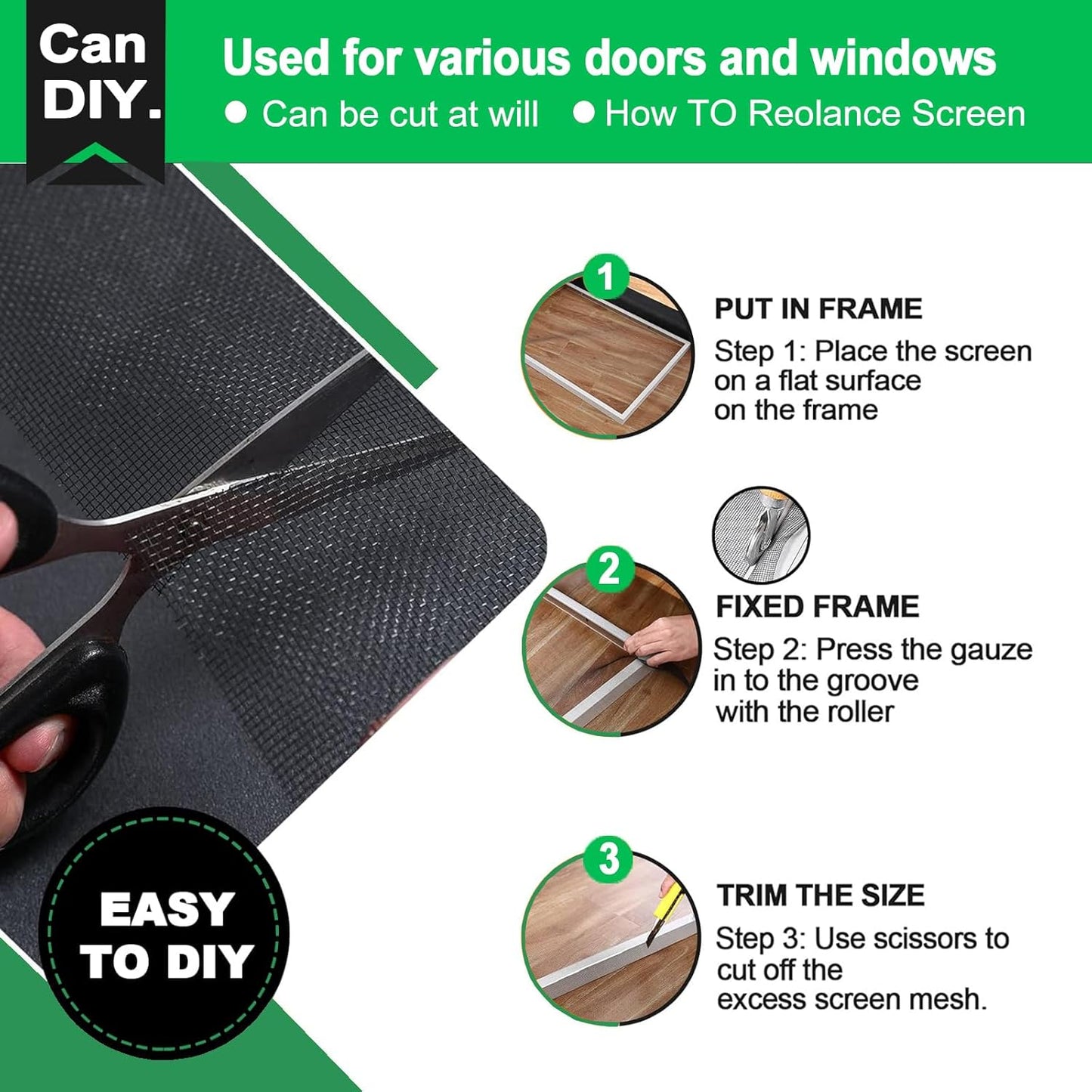 Can DIY.

Used for various doors and windows

● Can be cut at will ● How TO Reolance Screen

1

PUT IN FRAME

Step 1: Place the screen on a flat surface on the frame

2

FIXED FRAME

Step 2: Press the gauze in to the groove with the roller

3

TRIM THE SIZE

Step 3: Use scissors to cut off the excess screen mesh.

EASY TO DIY