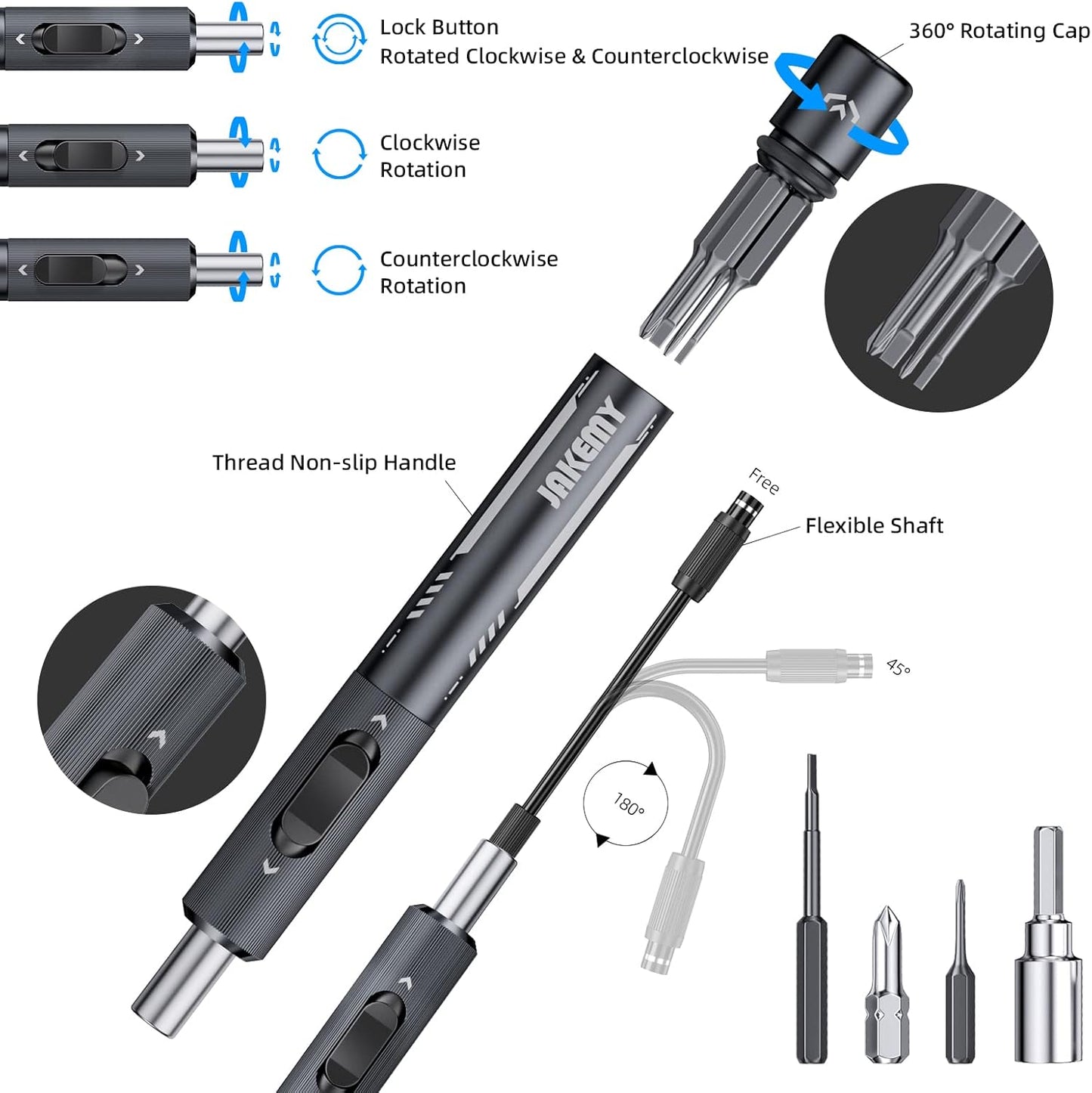 Lock Button
Rotated Clockwise & Counterclockwise

360° Rotating Cap

Clockwise
Rotation

Counterclockwise
Rotation

JAKEMY

Thread Non-slip Handle

Free

Flexible Shaft

45°

180°