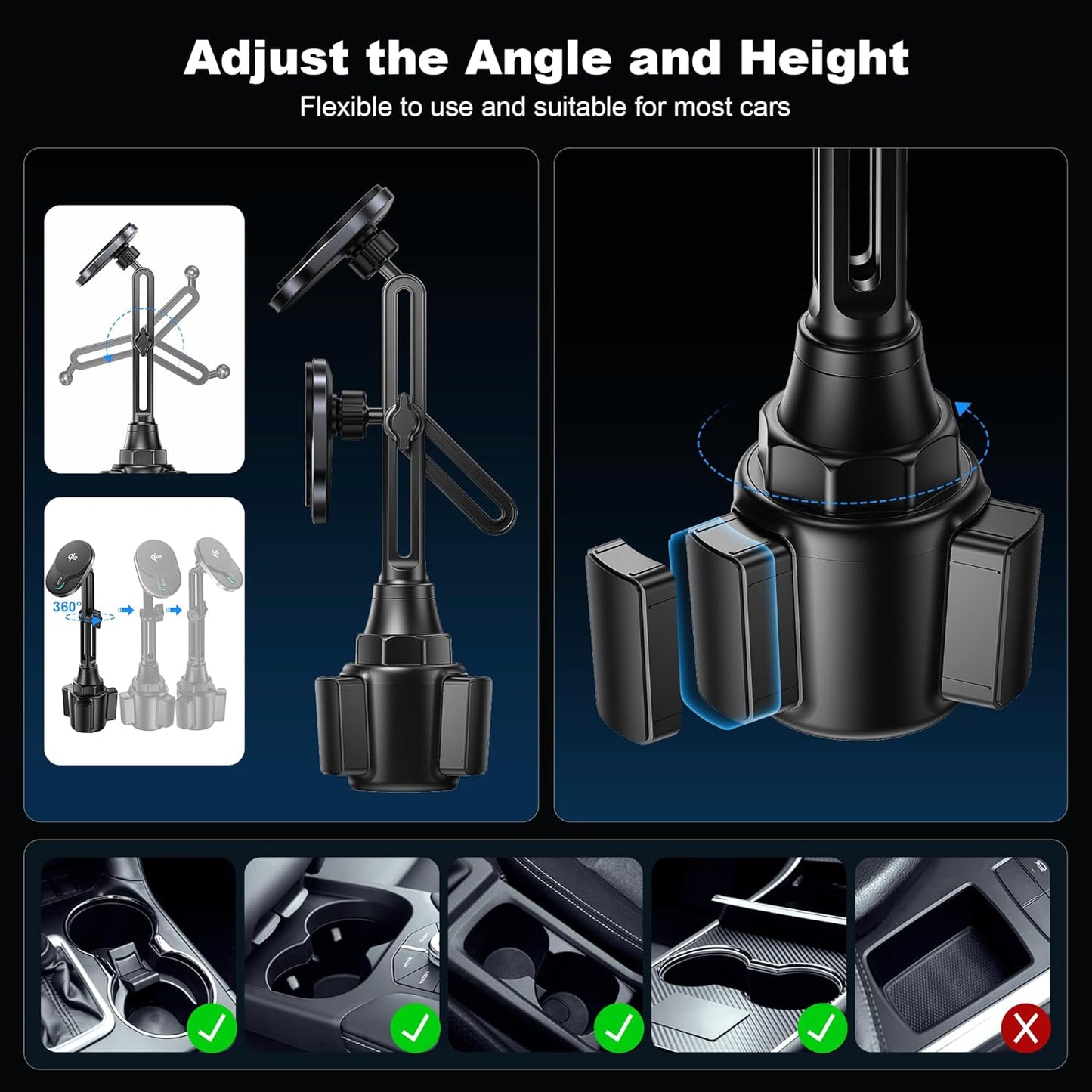 Adjust the Angle and Height

Flexible to use and suitable for most cars

360°