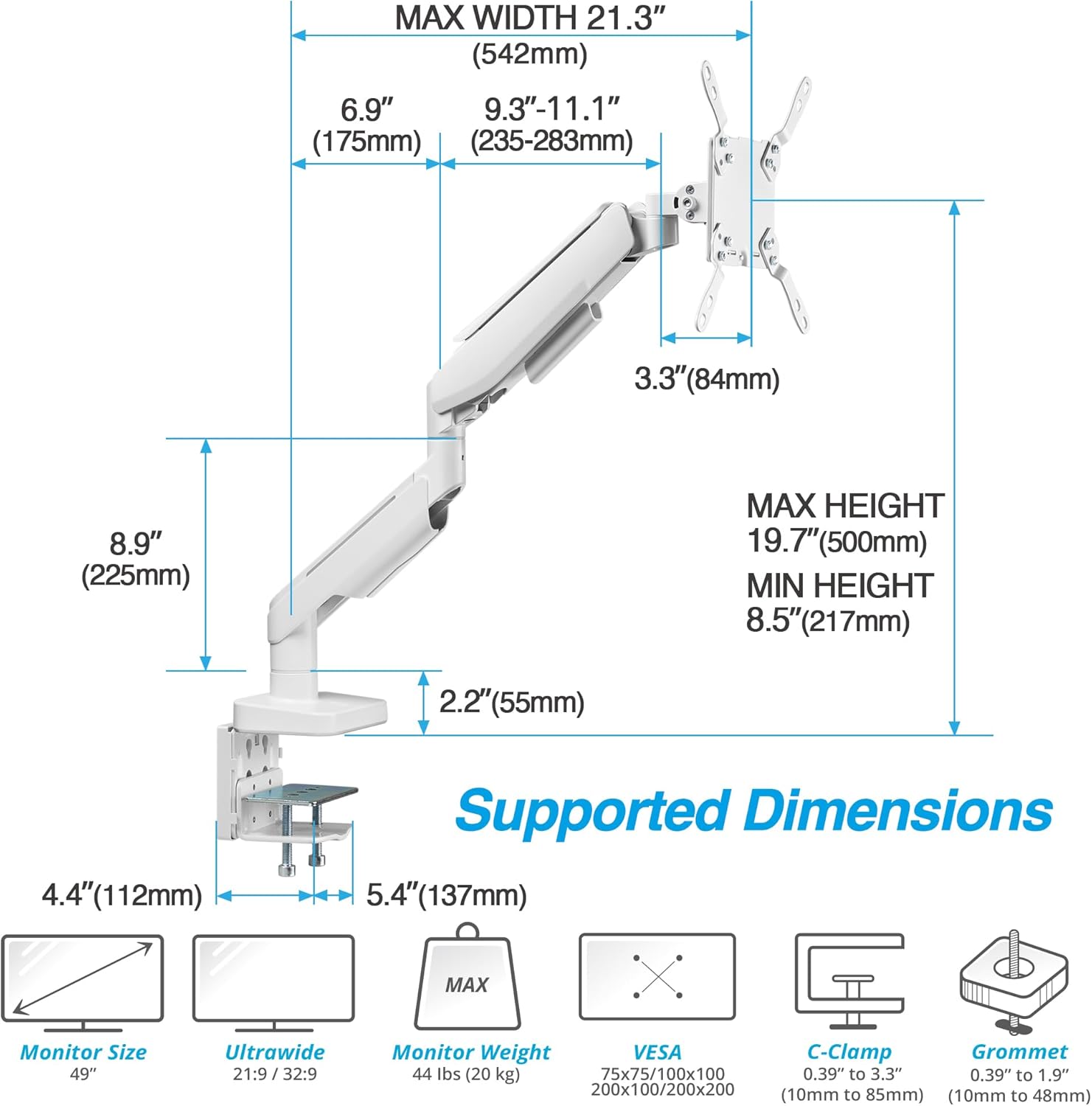 MAX WIDTH 21.3″
(542mm)

6.9″
(175mm)

9.3″-11.1″
(235-283mm)

3.3″(84mm)

8.9″
(225mm)

MAX HEIGHT
19.7″(500mm)
MIN HEIGHT
8.5″(217mm)

2.2″(55mm)

Supported Dimensions

4.4″(112mm)

5.4″(137mm)

MAX

Monitor Size
49″

Ultrawide
21:9 / 32:9

Monitor Weight
44 lbs (20 kg)

VESA
75x75/100x100
200x100/200x200

C-Clamp
0.39″ to 3.3″
(10mm to 85mm)

Grommet
0.39″ to 1.9″
(10mm to 48mm)