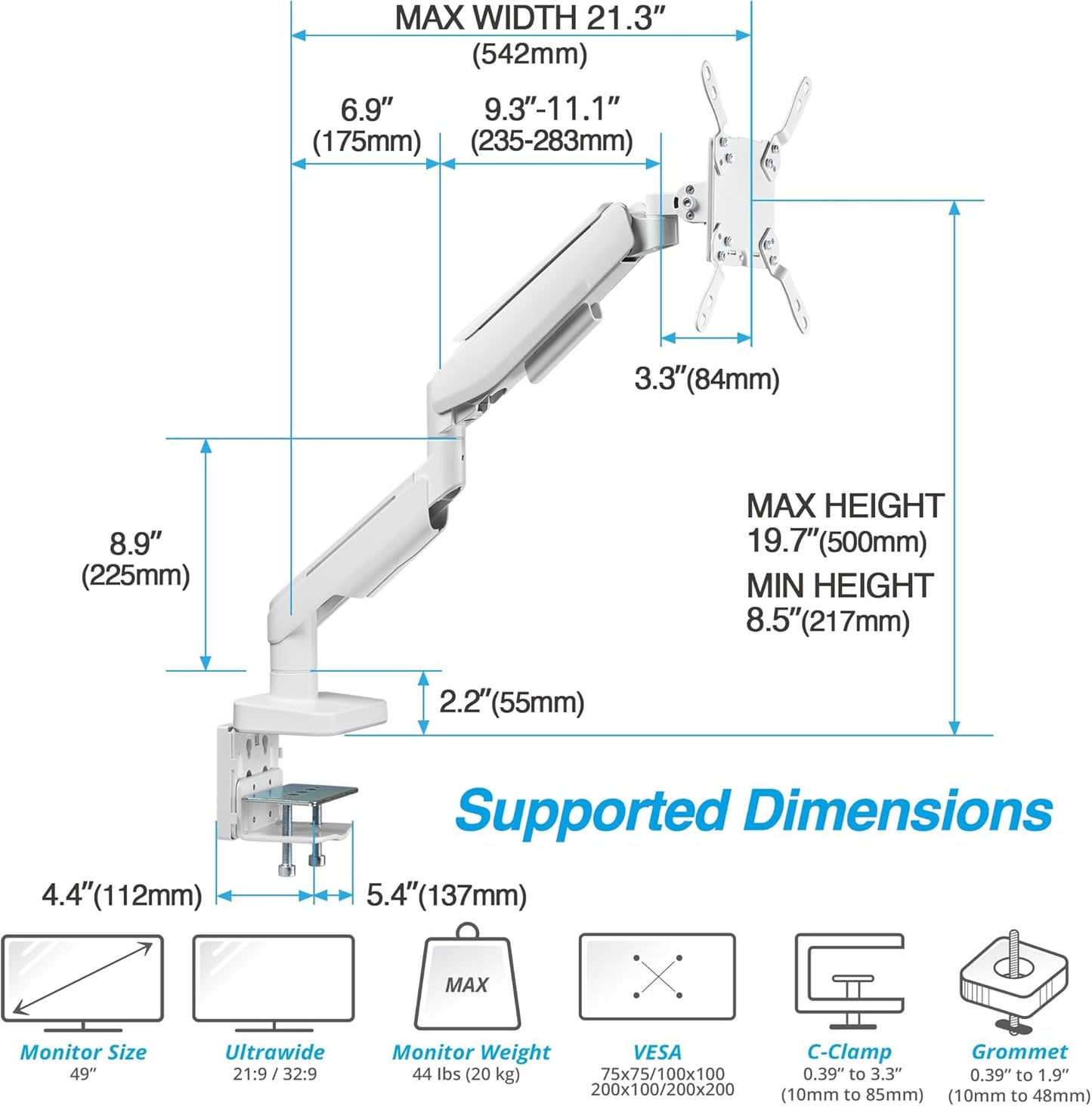 MAX WIDTH 21.3″
(542mm)

6.9″
(175mm)

9.3″-11.1″
(235-283mm)

3.3″(84mm)

8.9″
(225mm)

MAX HEIGHT
19.7″(500mm)
MIN HEIGHT
8.5″(217mm)

2.2″(55mm)

Supported Dimensions

4.4″(112mm)

5.4″(137mm)

Monitor Size
49″

Ultrawide
21:9 / 32:9

MAX
Monitor Weight
44 lbs (20 kg)

VESA
75x75/100x100
200x100/200x200

C-Clamp
0.39″ to 3.3″
(10mm to 85mm)

Grommet
0.39″ to 1.9″
(10mm to 48mm)