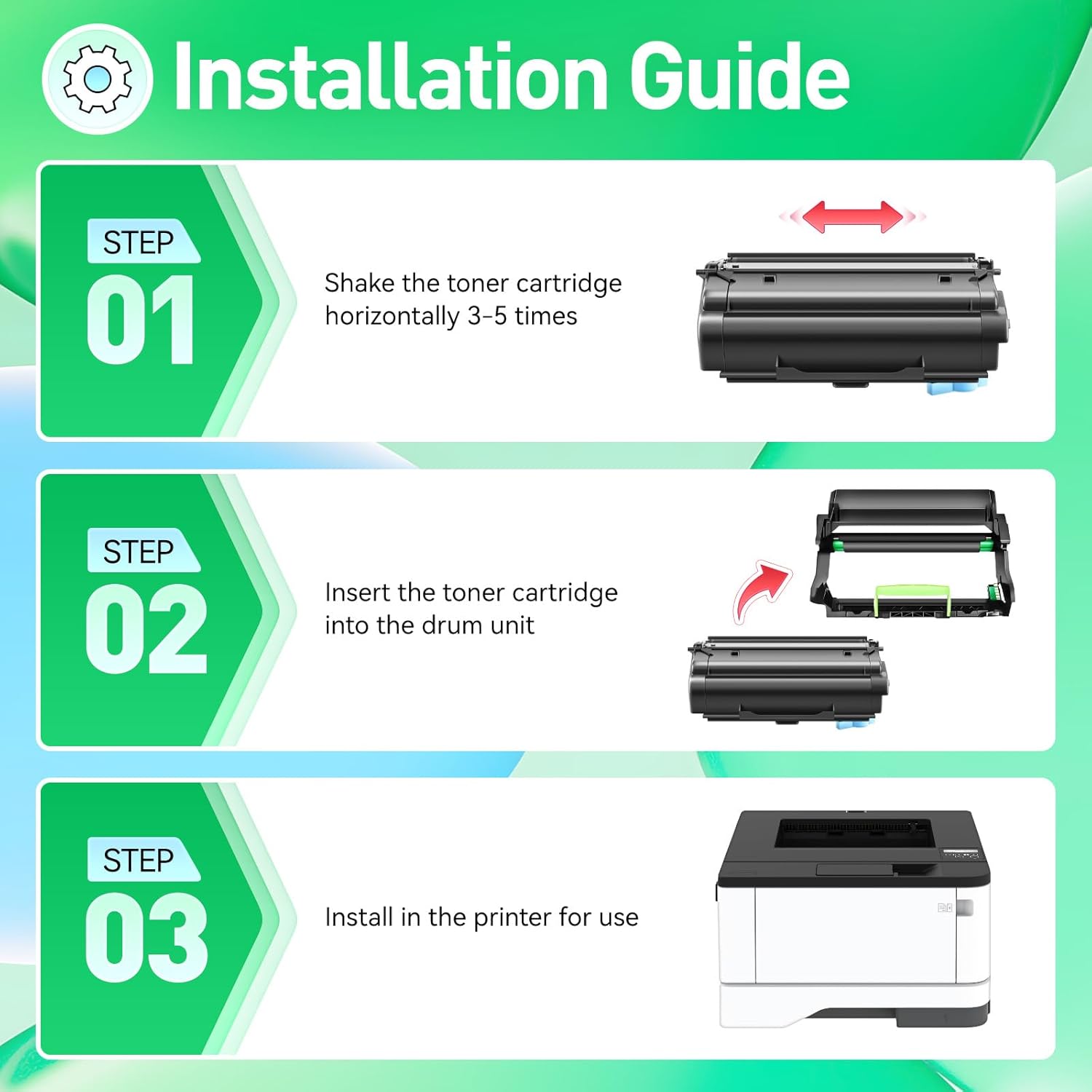 Installation Guide

STEP 01

Shake the toner cartridge horizontally 3-5 times

STEP 02

Insert the toner cartridge into the drum unit

STEP 03

Install in the printer for use