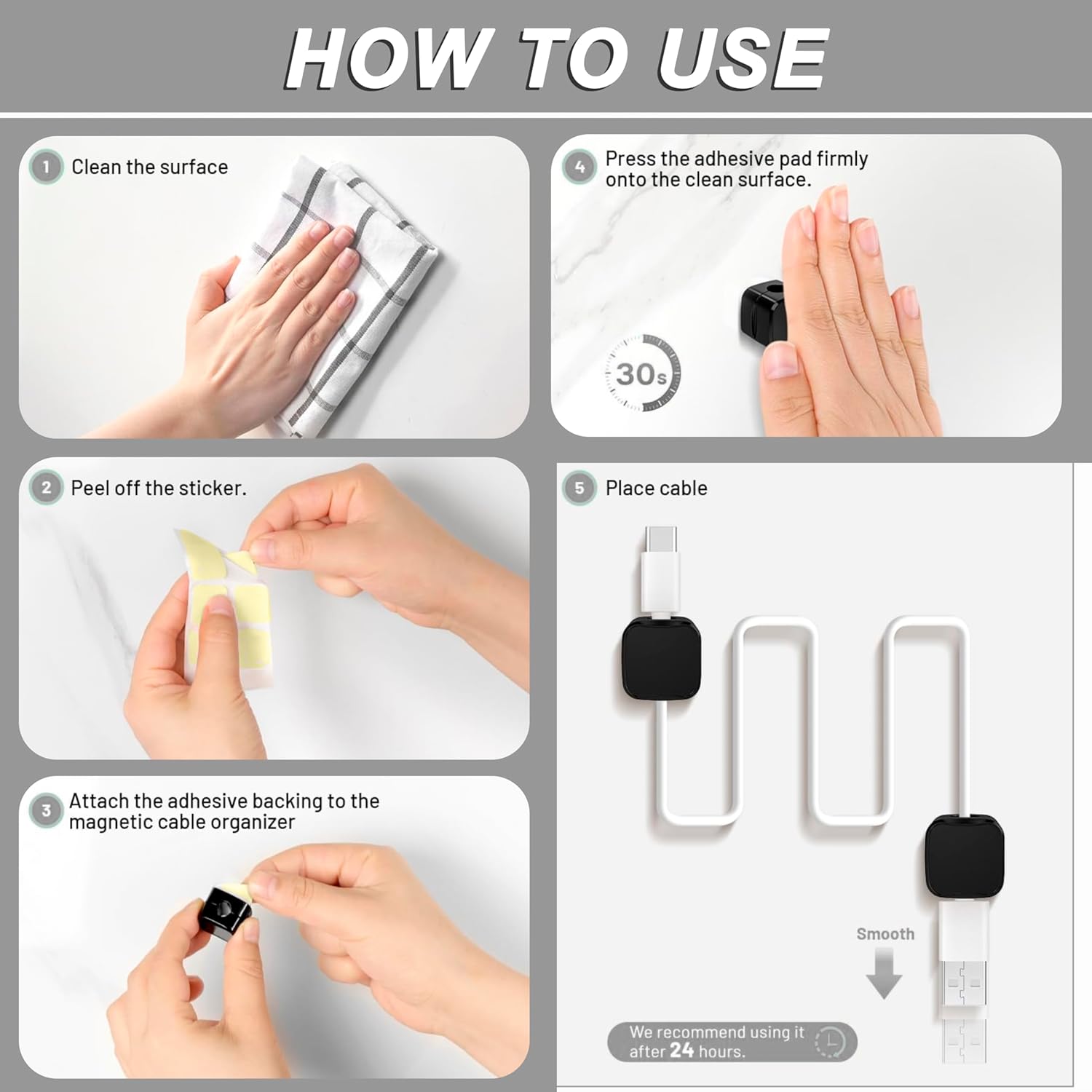 HOW TO USE

1 Clean the surface

2 Peel off the sticker.

3 Attach the adhesive backing to the magnetic cable organizer

4 Press the adhesive pad firmly onto the clean surface.

30s

5 Place cable

Smooth

We recommend using it after 24 hours.