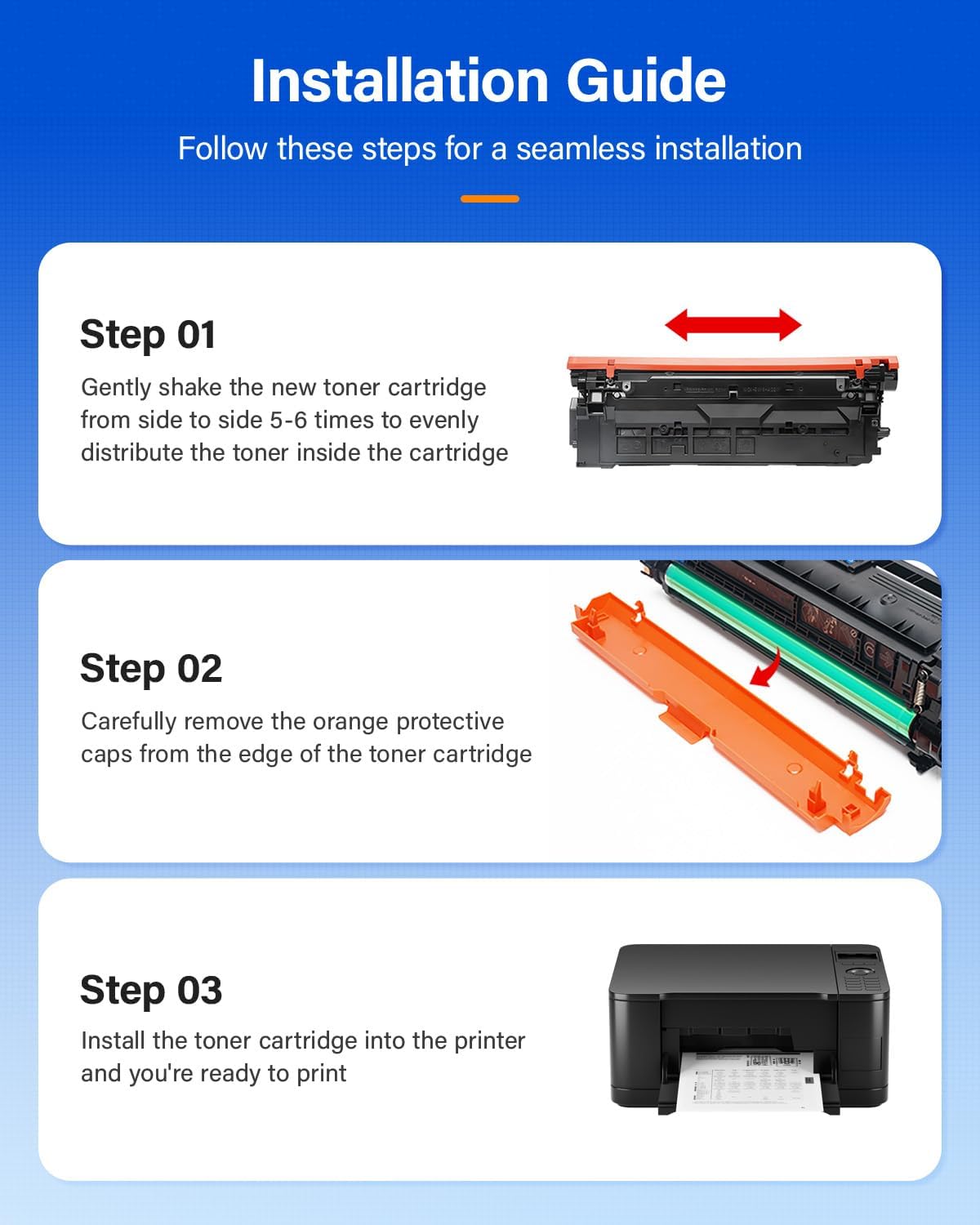 Installation Guide

Follow these steps for a seamless installation

Step 01

Gently shake the new toner cartridge from side to side 5-6 times to evenly distribute the toner inside the cartridge

Step 02

Carefully remove the orange protective caps from the edge of the toner cartridge

Step 03

Install the toner cartridge into the printer and you're ready to print