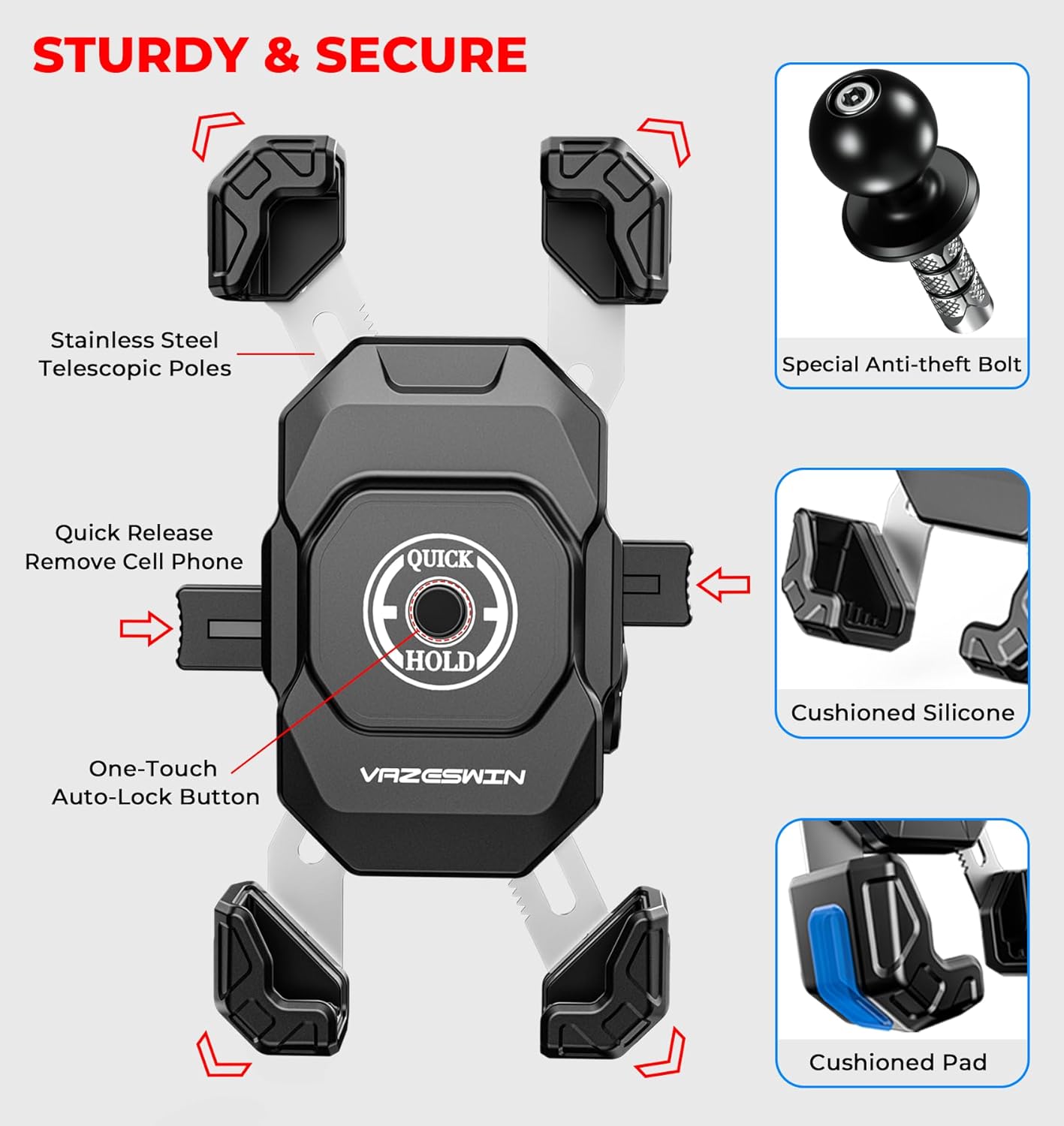 STURDY & SECURE

Stainless Steel Telescopic Poles

Quick Release Remove Cell Phone

QUICK
HOLD

One-Touch Auto-Lock Button

VAZESWIN

Special Anti-theft Bolt

Cushioned Silicone

Cushioned Pad