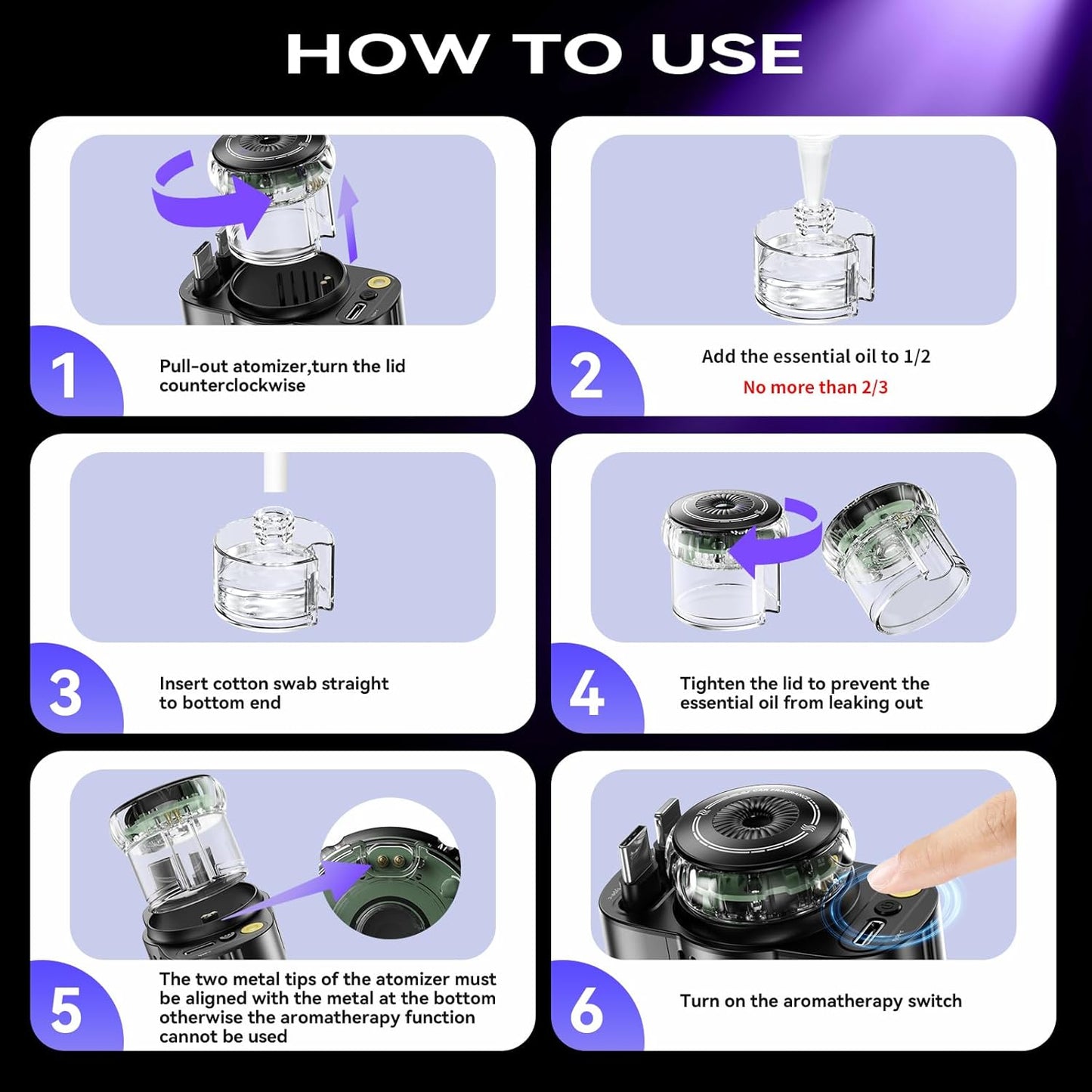 HOW TO USE

1
Pull-out atomizer,turn the lid counterclockwise

2
Add the essential oil to 1/2
No more than 2/3

3
Insert cotton swab straight to bottom end

4
Tighten the lid to prevent the essential oil from leaking out

5
The two metal tips of the atomizer must be aligned with the metal at the bottom otherwise the aromatherapy function cannot be used

6
Turn on the aromatherapy switch