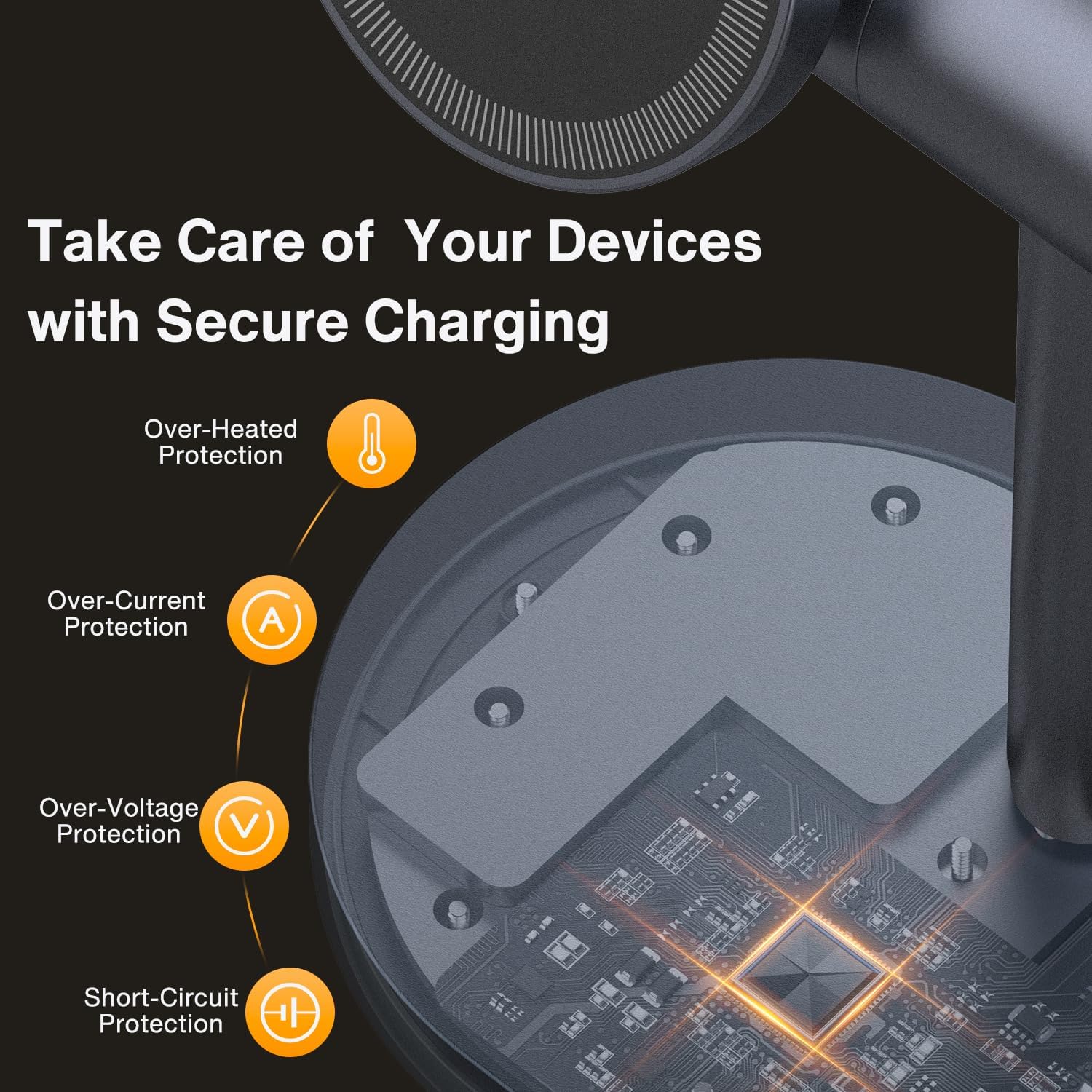 Take Care of  Your Devices with Secure Charging

Over-Heated Protection

Over-Current Protection

A

Over-Voltage Protection

V

Short-Circuit Protection